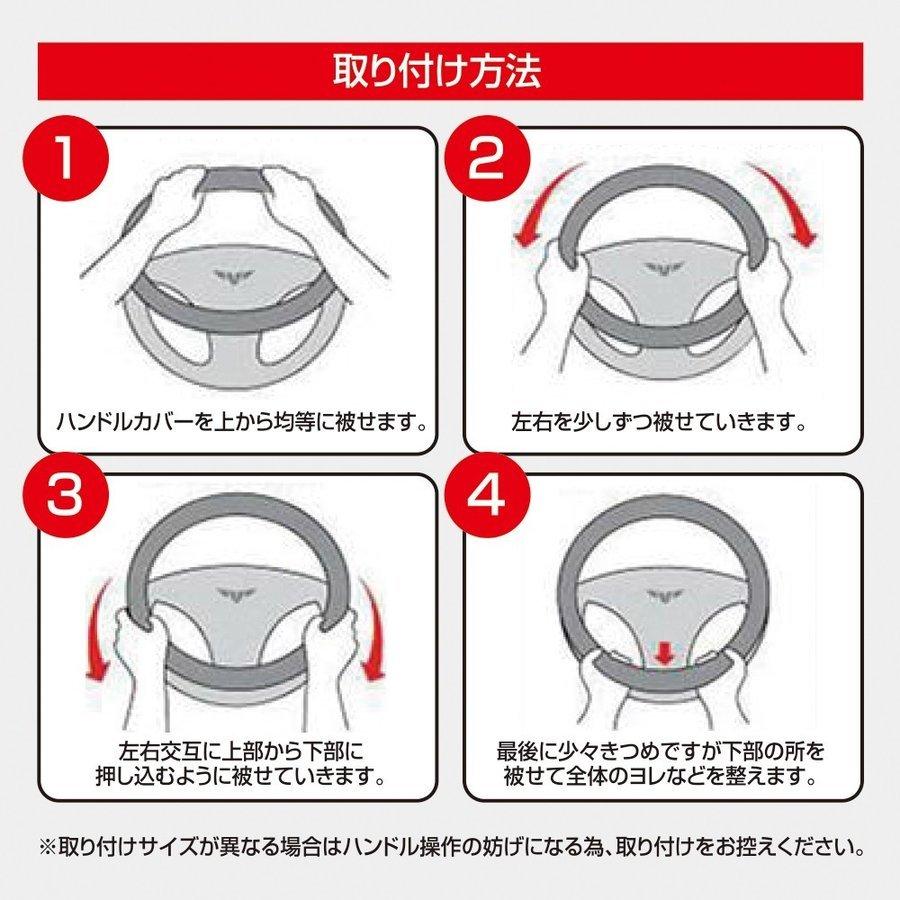 取り付け方法

1

ハンドルカバーを上から均等に被せます。

2

左右を少しずつ被せていきます。

3

左右交互に上部から下部に押し込むように被せていきます。

4

最後に少々きつめですが下部の所を被せて全体のヨレなどを整えます。

※取り付けサイズが異なる場合はハンドル操作の妨げになる為、取り付けをお控えください。