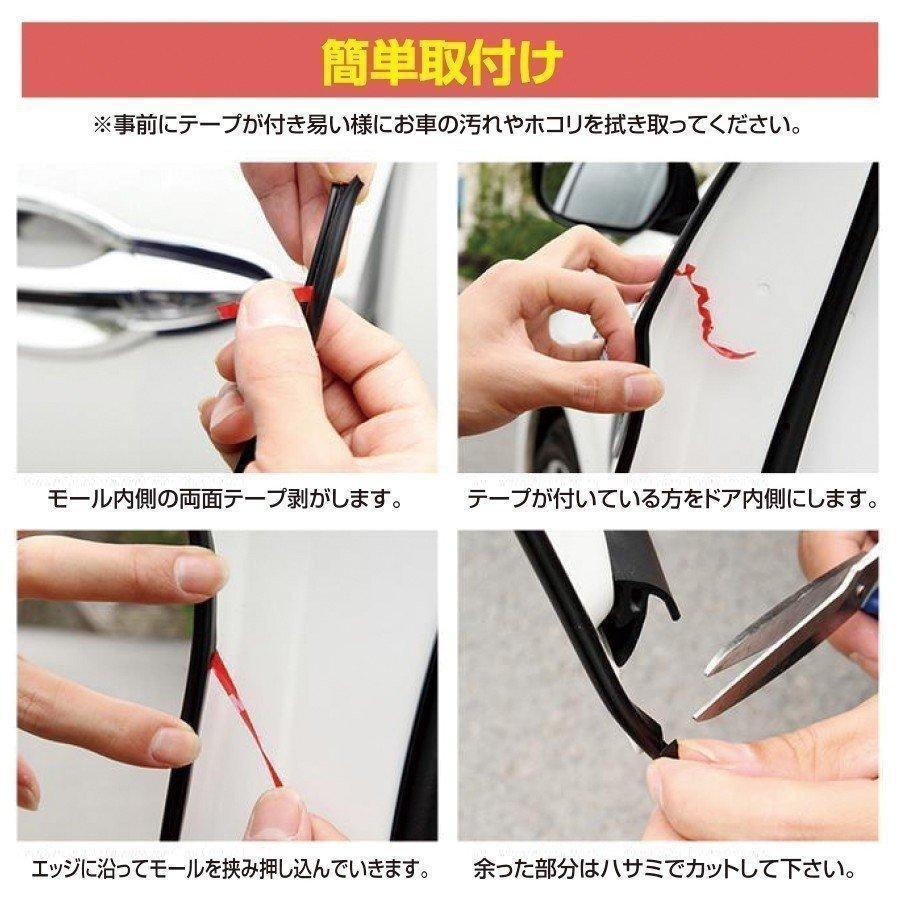 簡単取付け

※事前にテープが付き易い様にお車の汚れやホコリを拭き取ってください。

モール内側の両面テープ剥がします。

テープが付いている方をドア内側にします。

エッジに沿ってモールを挟み押し込んでいきます。

余った部分はハサミでカットして下さい。