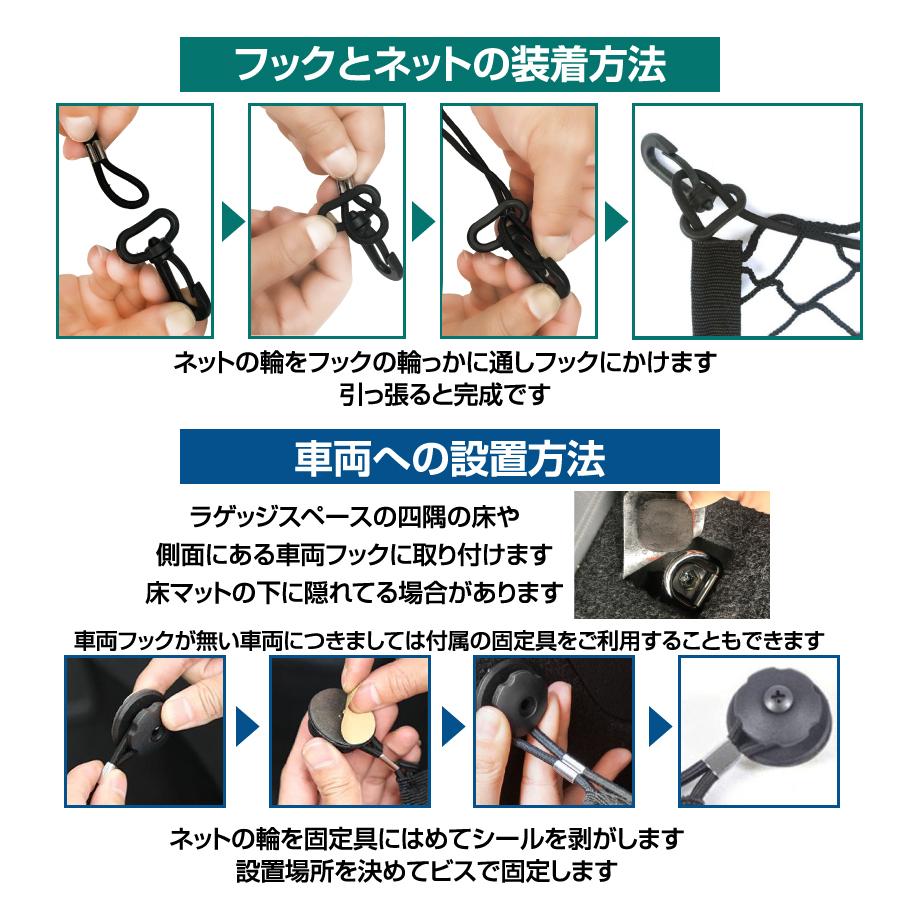 フックとネットの装着方法

ネットの輪をフックの輪っかに通しフックにかけます
引っ張ると完成です

車両への設置方法

ラゲッジスペースの四隅の床や
側面にある車両フックに取り付けます
床マットの下に隠れてる場合があります

車両フックが無い車両につきましては付属の固定具をご利用することもできます

ネットの輪を固定具にはめてシールを剥がします
設置場所を決めてビスで固定します