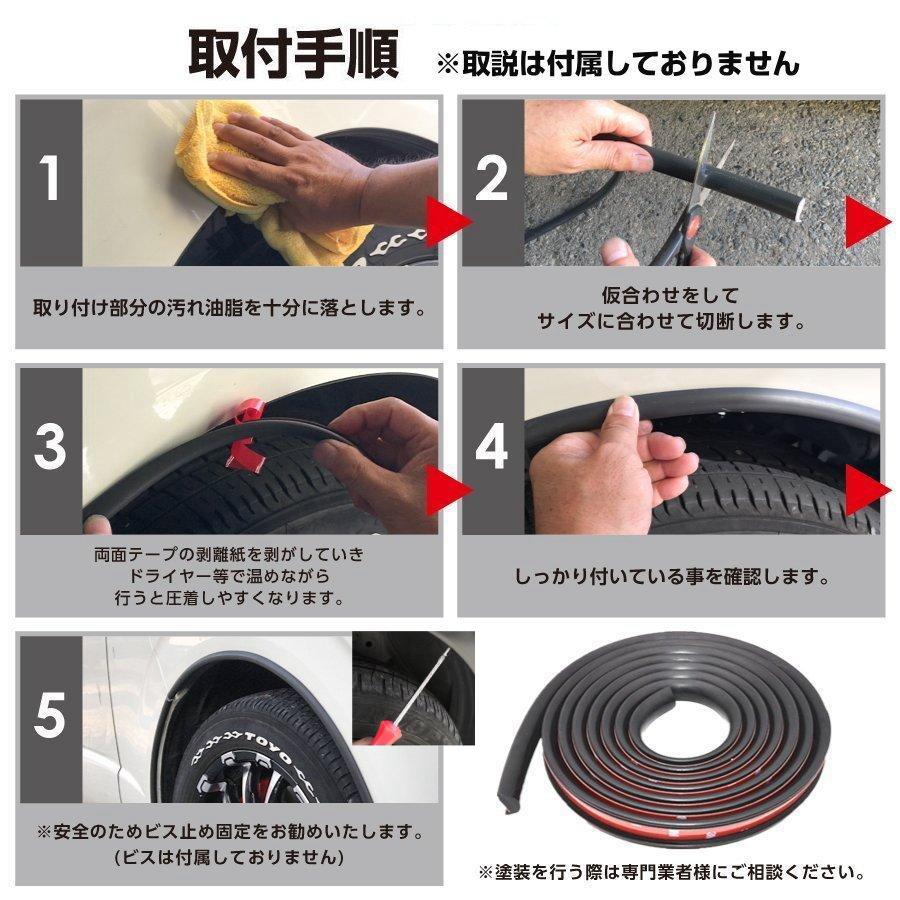 取付手順 ※取説は付属しておりません

1

取り付け部分の汚れ油脂を十分に落とします。

2

仮合わせをして
サイズに合わせて切断します。

3

両面テープの剥離紙を剥がしていき
ドライヤー等で温めながら
行うと圧着しやすくなります。

4

しっかり付いている事を確認します。

5

TOYO

※安全のためビス止め固定をお勧めいたします。
(ビスは付属しておりません)

※塗装を行う際は専門業者様にご相談ください。