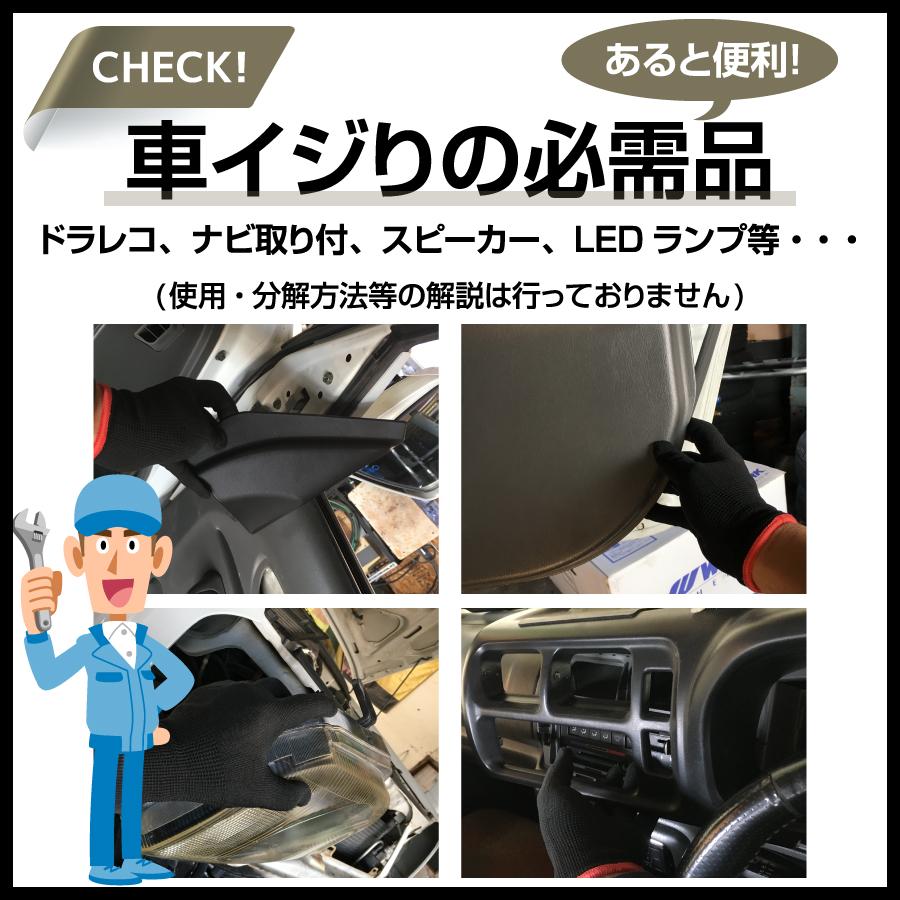 CHECK!

あると便利!

車イジりの必需品

ドラレコ、ナビ取り付、スピーカー、LED ランプ等・・・

(使用・分解方法等の解説は行っておりません)