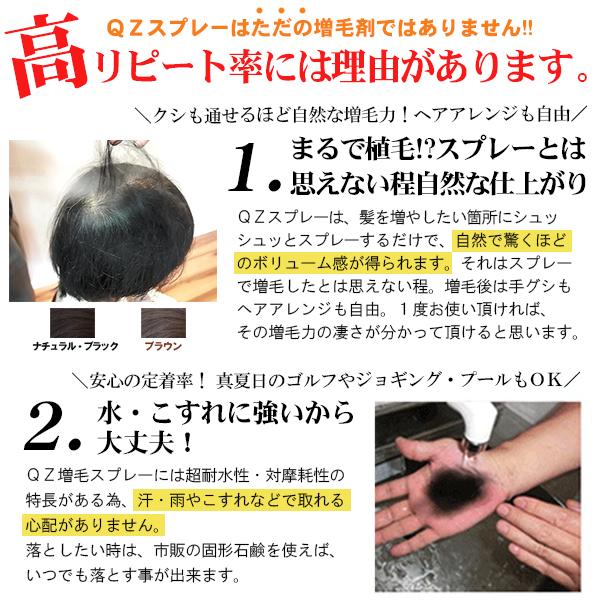 ＱＺスプレーはただの増毛剤ではありません!!

高リピート率には理由があります。

＼クシも通せるほど自然な増毛力！ヘアアレンジも自由／

1. まるで植毛!?スプレーとは思えない程自然な仕上がり

ＱＺスプレーは、髪を増やしたい箇所にシュッシュッとスプレーするだけで、自然で驚くほどのボリューム感が得られます。それはスプレーで増毛したとは思えない程。増毛後は手グシもヘアアレンジも自由。１度お使い頂ければ、その増毛力の凄さが分かって頂けると思います。

ナチュラル・ブラック

ブラウン

＼安心の定着率！ 真夏日のゴルフやジョギング・プールもＯＫ／

2. 水・こすれに強いから大丈夫！

ＱＺ増毛スプレーには超耐水性・対摩耗性の特長がある為、汗・雨やこすれなどで取れる心配がありません。
落としたい時は、市販の固形石鹸を使えば、いつでも落とす事が出来ます。