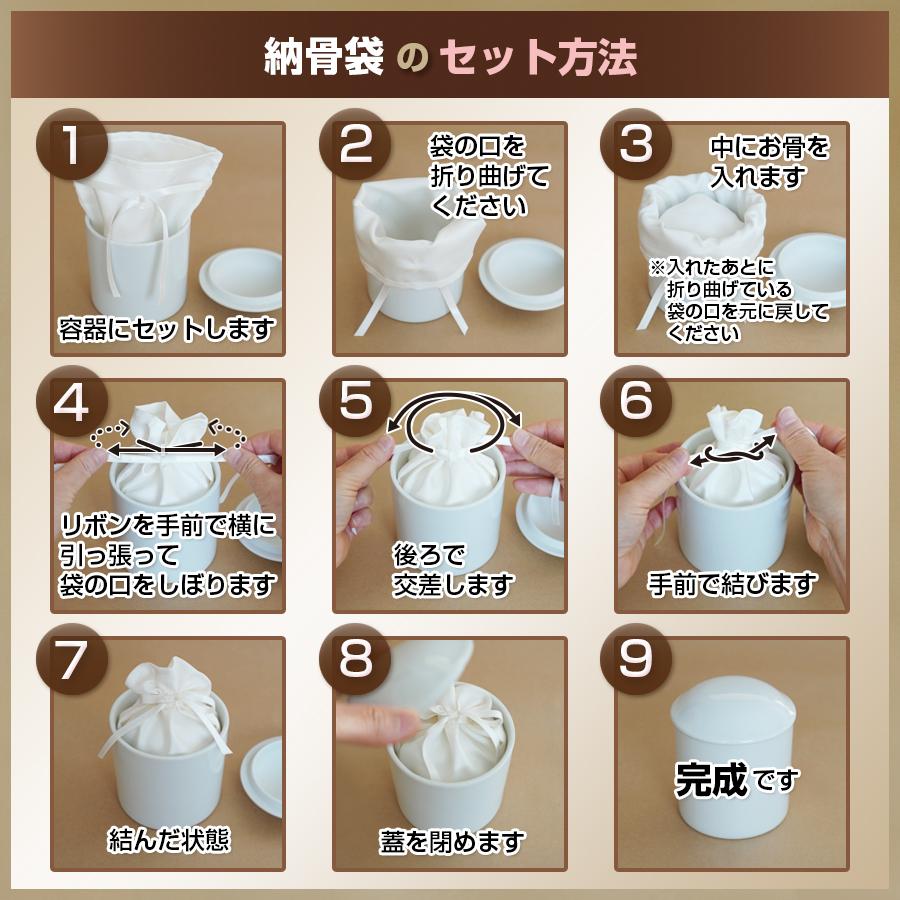 納骨袋 の セット方法

1
容器にセットします

2
袋の口を折り曲げてください

3
中にお骨を入れます
※入れたあとに折り曲げている袋の口を元に戻してください

4
リボンを手前で横に引っ張って袋の口をしぼります

5
後ろで交差します

6
手前で結びます

7
結んだ状態

8
蓋を閉めます

9
完成です