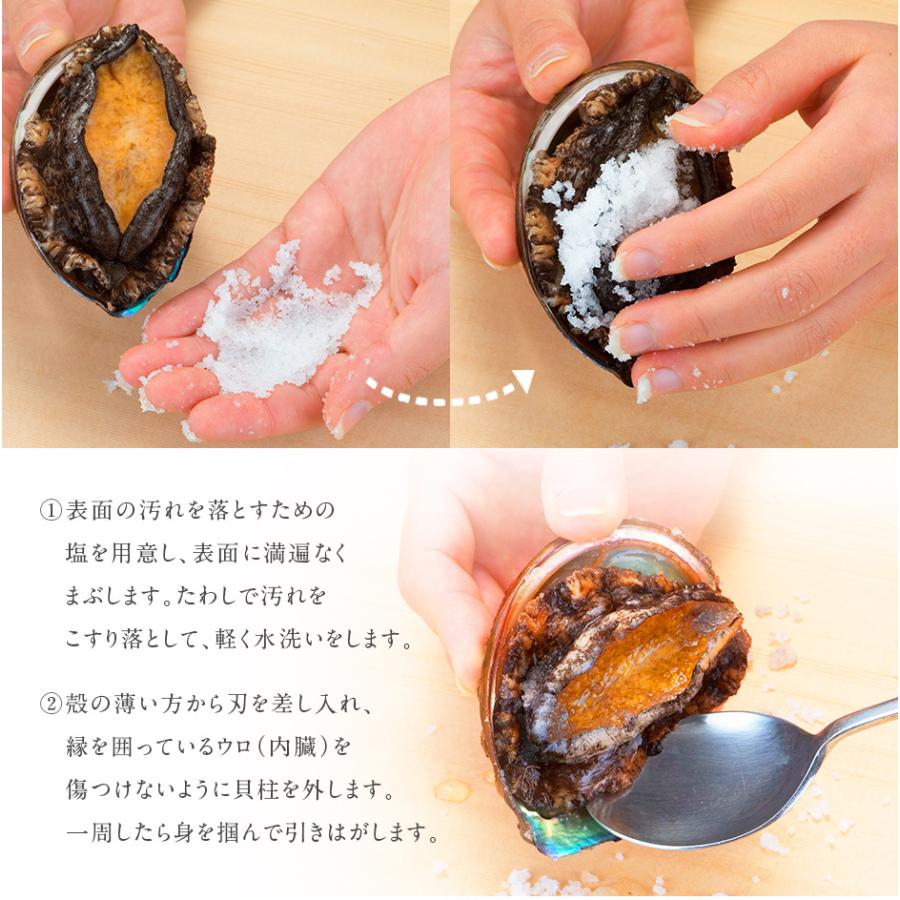 ①表面の汚れを落とすための塩を用意し、表面に満遍なくまぶします。たわしで汚れをこすり落として、軽く水洗いをします。

②殻の薄い方から刃を差し入れ、縁を囲っているウロ（内臓）を傷つけないように貝柱を外します。一周したら身を掴んで引きはがします。