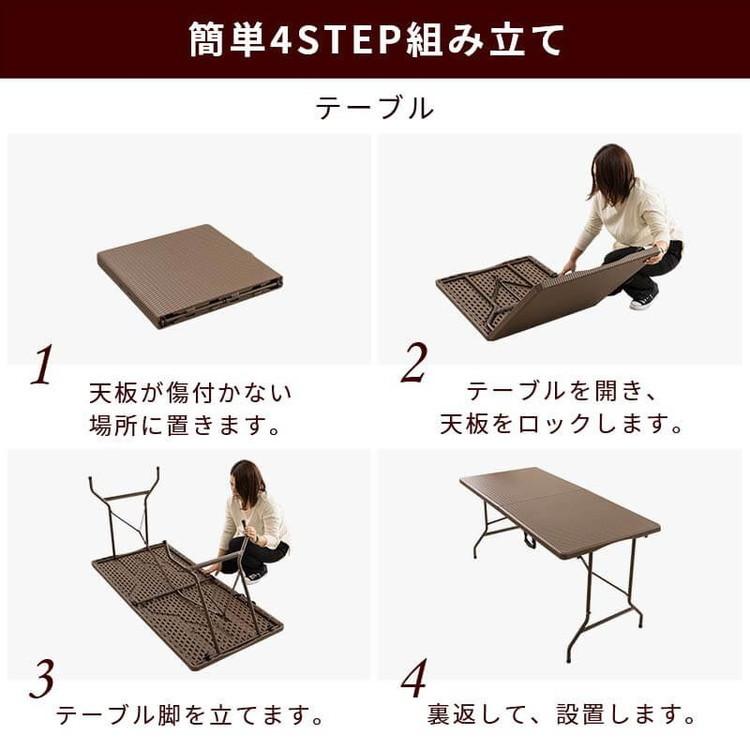 簡単4STEP組み立て

テーブル

1
天板が傷付かない場所に置きます。

2
テーブルを開き、天板をロックします。

3
テーブル脚を立てます。

4
裏返して、設置します。