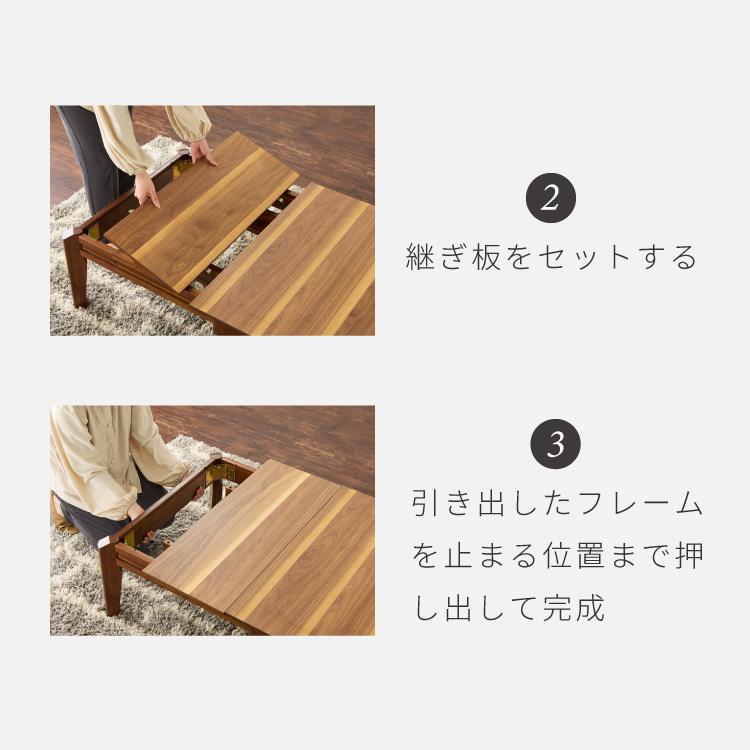 2
継ぎ板をセットする

3
引き出したフレームを止まる位置まで押し出して完成