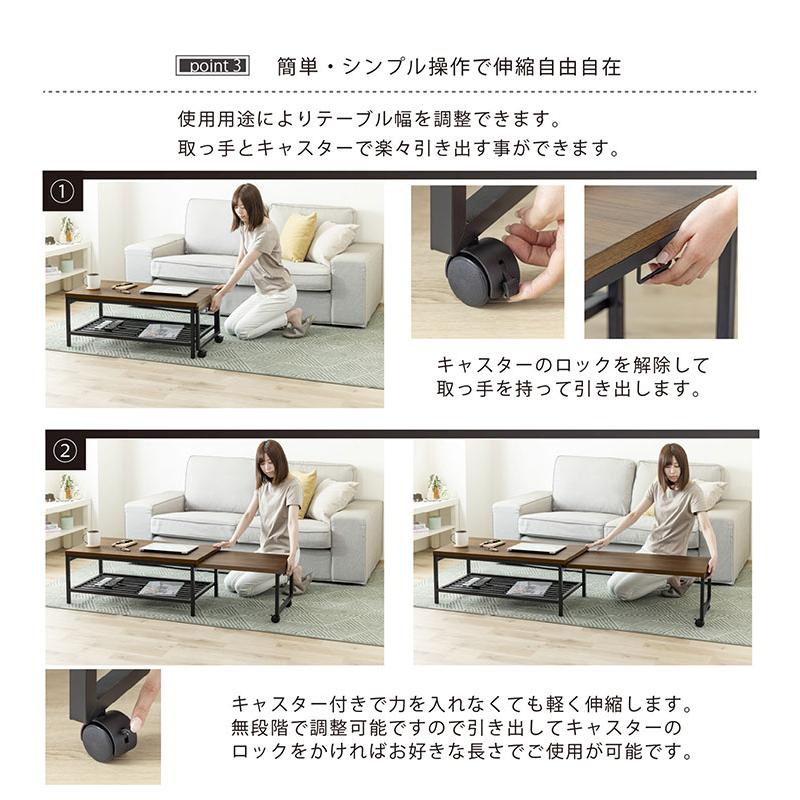 point 3 簡単・シンプル操作で伸縮自由自在

使用用途によりテーブル幅を調整できます。
取っ手とキャスターで楽々引き出す事ができます。

①

キャスターのロックを解除して
取っ手を持って引き出します。

②

キャスター付きで力を入れなくても軽く伸縮します。
無段階で調整可能ですので引き出してキャスターの
ロックをかければお好きな長さでご使用が可能です。