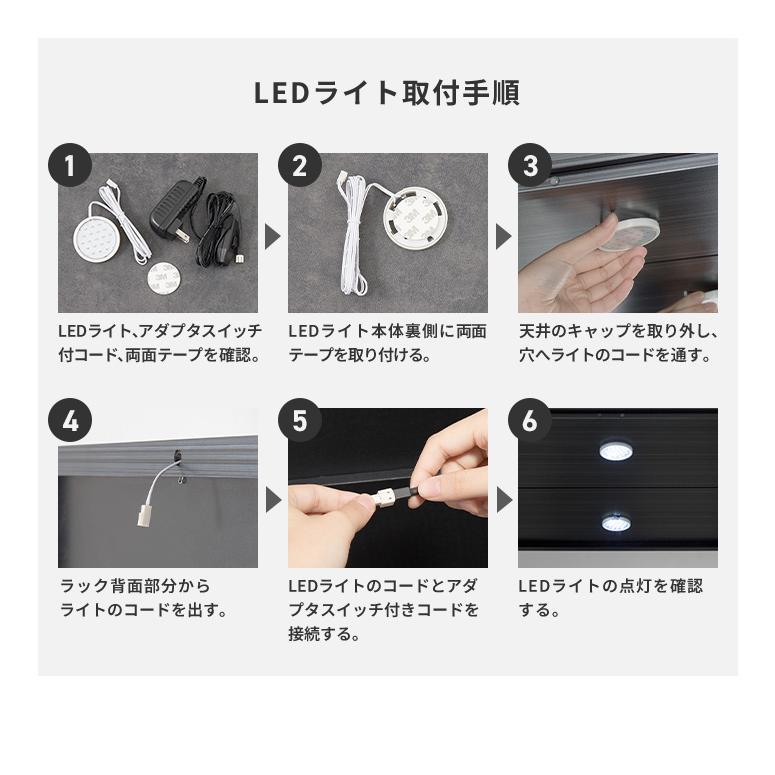 LEDライト取付手順

1

LEDライト、アダプタスイッチ付コード、両面テープを確認。

2

LEDライト本体裏側に両面テープを取り付ける。

3

天井のキャップを取り外し、穴へライトのコードを通す。

4

ラック背面部分からライトのコードを出す。

5

LEDライトのコードとアダプタスイッチ付きコードを接続する。

6

LEDライトの点灯を確認する。