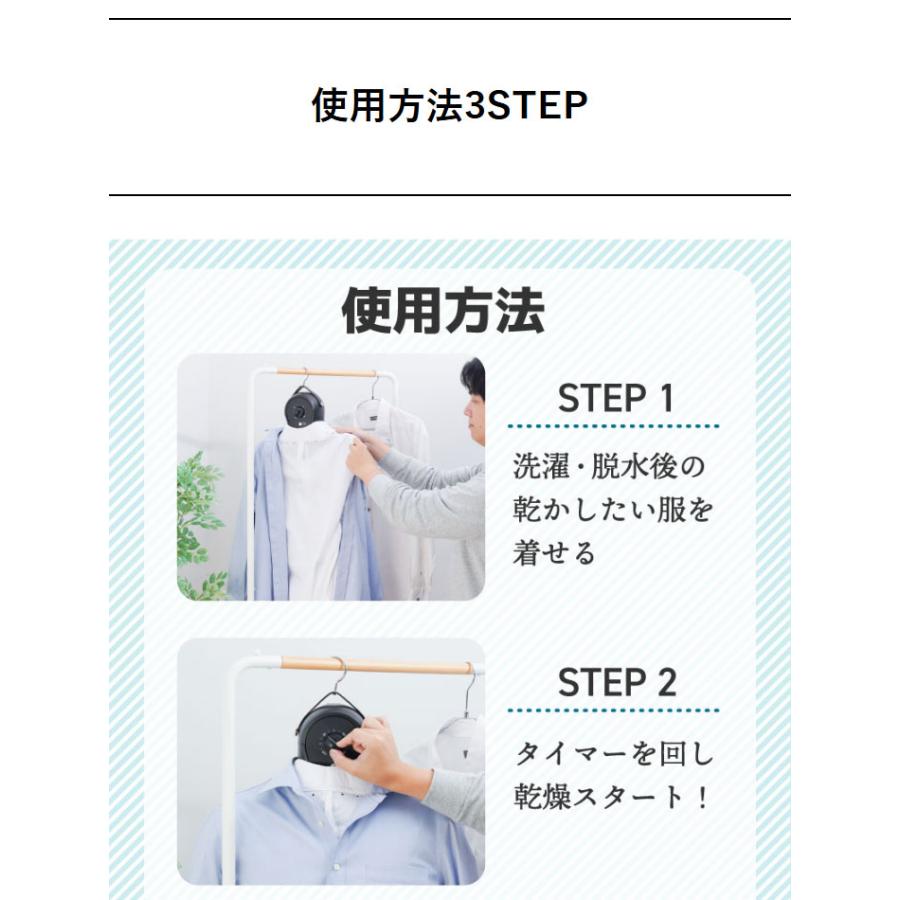 使用方法3STEP

使用方法

STEP 1

洗濯・脱水後の乾かしたい服を着せる

STEP 2

タイマーを回し乾燥スタート！