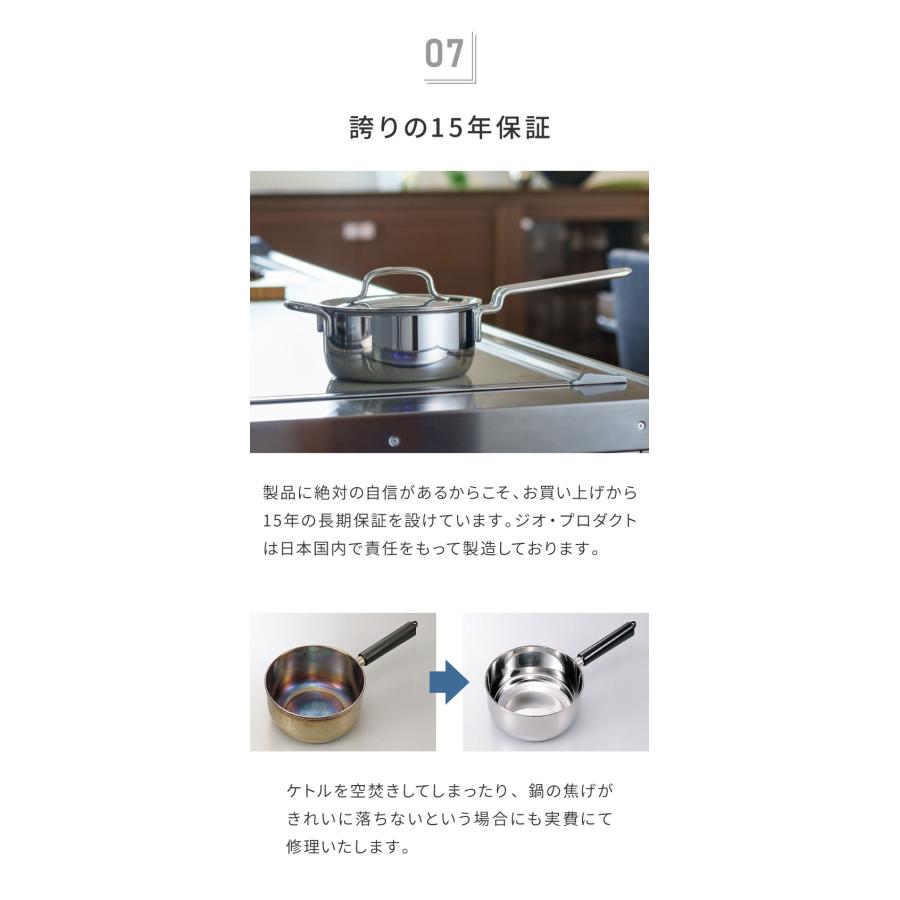 07

誇りの15年保証

製品に絶対の自信があるからこそ、お買い上げから15年の長期保証を設けています。ジオ・プロダクトは日本国内で責任をもって製造しております。

ケトルを空焚きしてしまったり、鍋の焦げがきれいに落ちないという場合にも実費にて修理いたします。