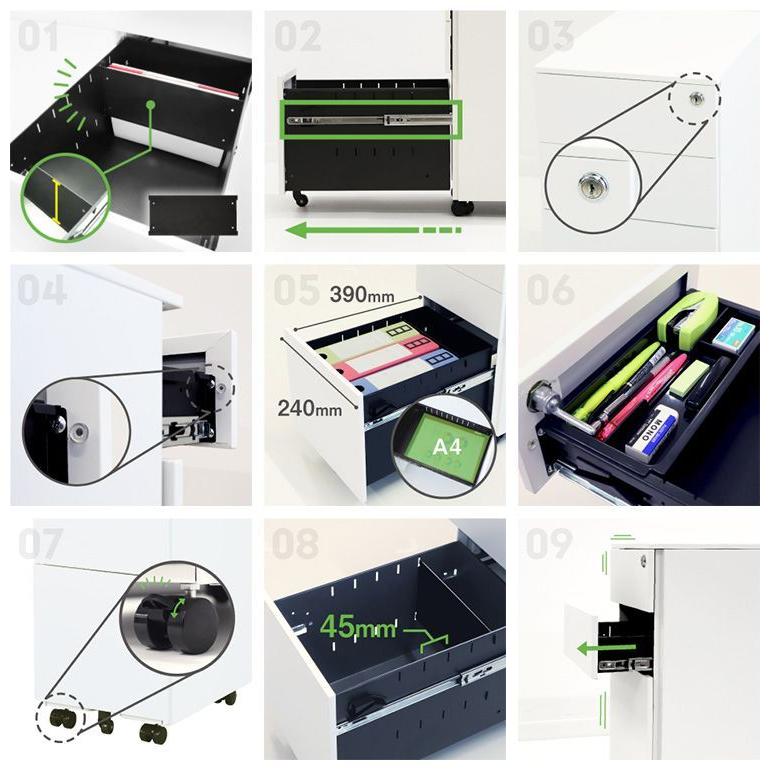 01

02

03

04

05 390mm

240mm

A4

06

MONO

07

08

45mm

09