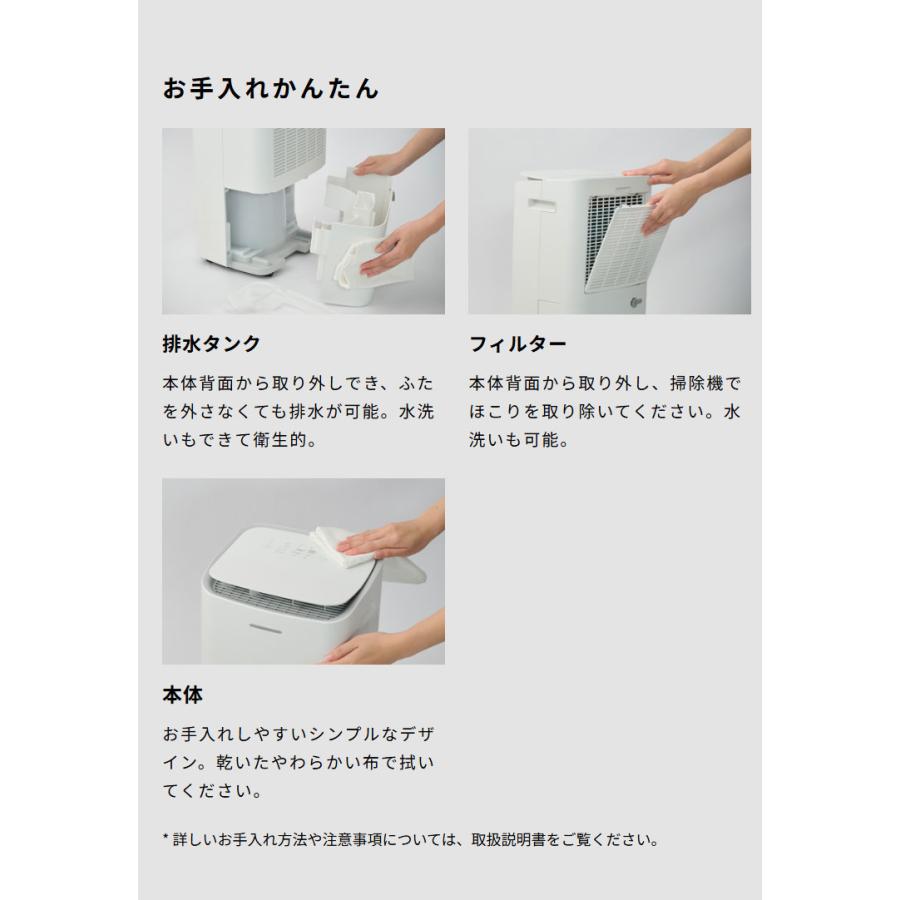 お手入れかんたん

排水タンク

本体背面から取り外しでき、ふたを外さなくても排水が可能。水洗いもできて衛生的。

フィルター

本体背面から取り外し、掃除機でほこりを取り除いてください。水洗いも可能。

本体

お手入れしやすいシンプルなデザイン。乾いたやわらかい布で拭いてください。

* 詳しいお手入れ方法や注意事項については、取扱説明書をご覧ください。