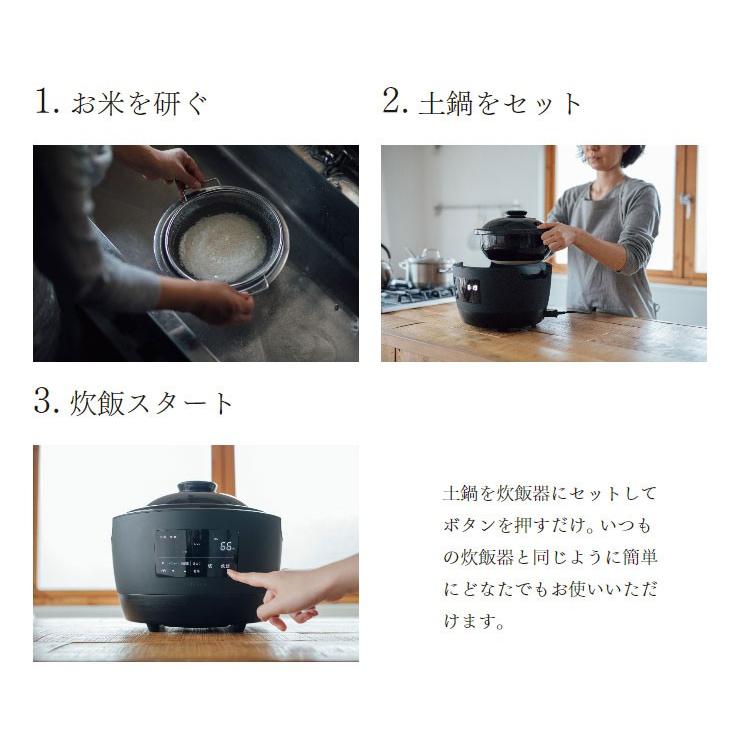 1. お米を研ぐ

2. 土鍋をセット

3. 炊飯スタート

66

土鍋を炊飯器にセットしてボタンを押すだけ。いつもの炊飯器と同じように簡単にどなたでもお使いいただけます。