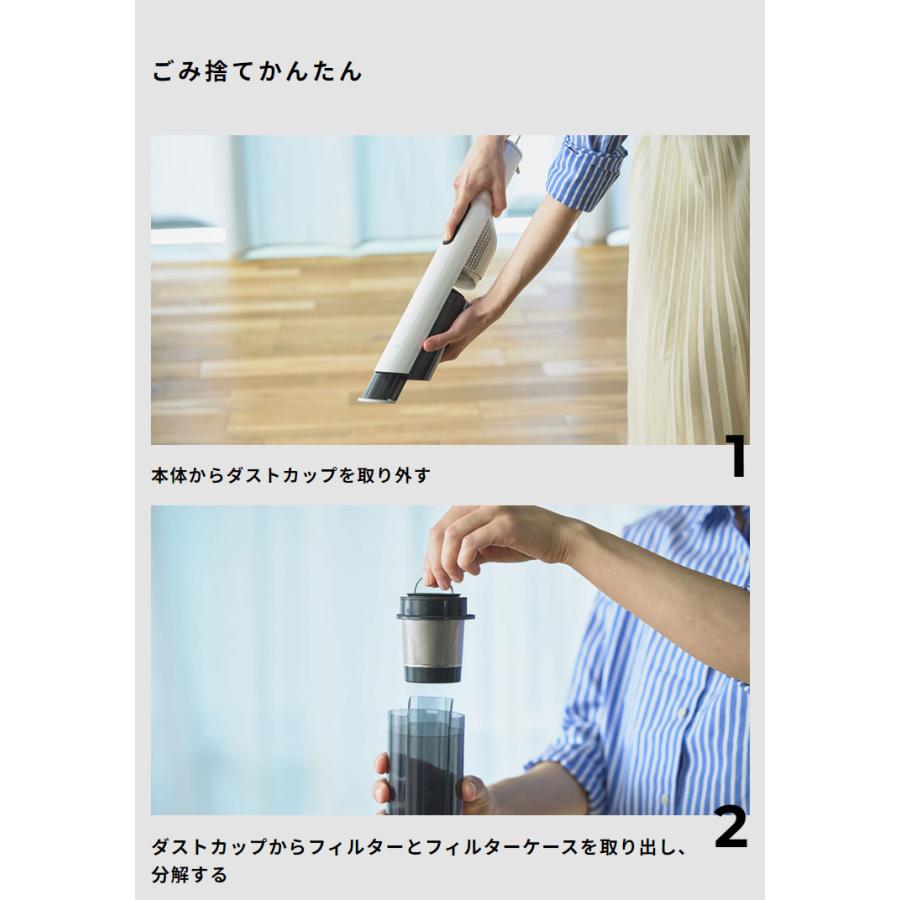 ごみ捨てかんたん

1

本体からダストカップを取り外す

2

ダストカップからフィルターとフィルターケースを取り出し、分解する