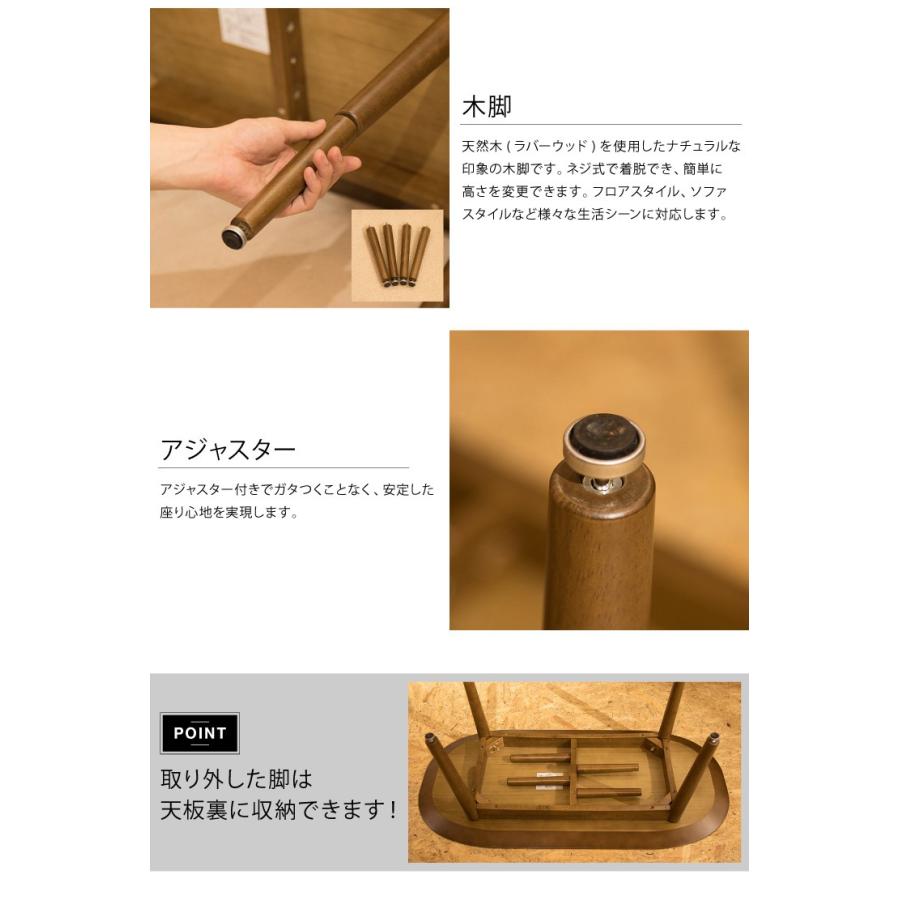 木脚

天然木（ラバーウッド）を使用したナチュラルな印象の木脚です。ネジ式で着脱でき、簡単に高さを変更できます。フロアスタイル、ソファスタイルなど様々な生活シーンに対応します。

アジャスター

アジャスター付きでガタつくことなく、安定した座り心地を実現します。

POINT

取り外した脚は
天板裏に収納できます！