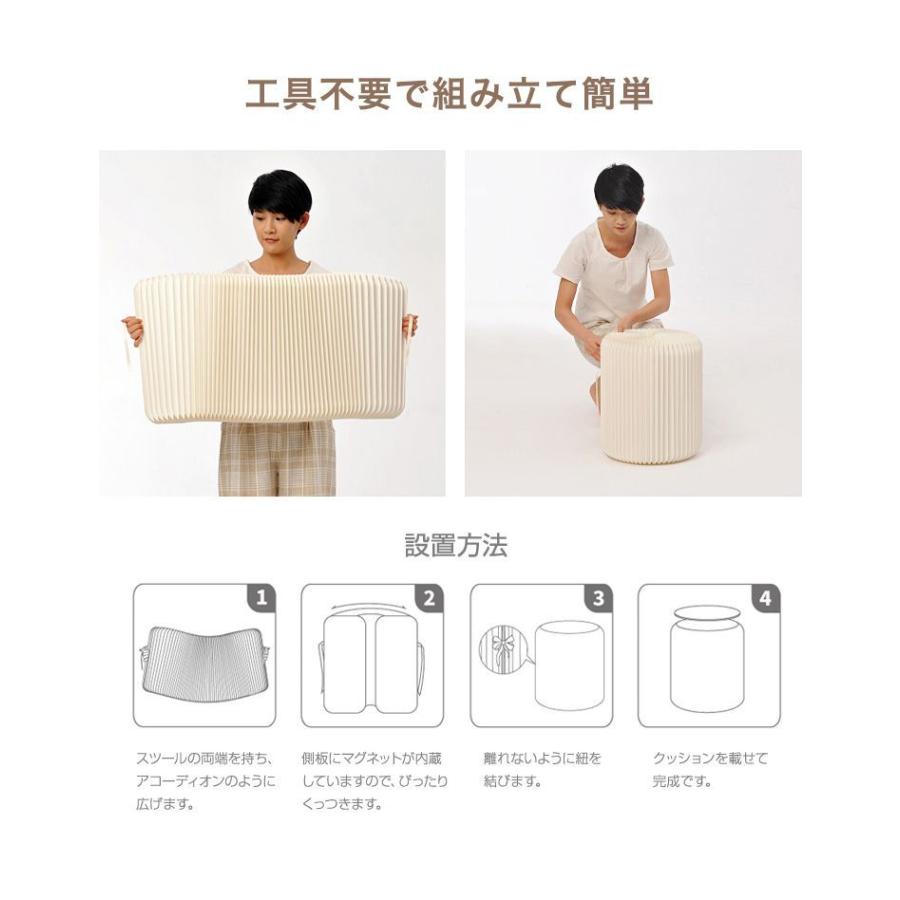 工具不要で組み立て簡単

設置方法

1

2

3

4

スツールの両端を持ち、アコーディオンのように広げます。

側板にマグネットが内蔵していますので、ぴったりくっつきます。

離れないように紐を結びます。

クッションを載せて完成です。