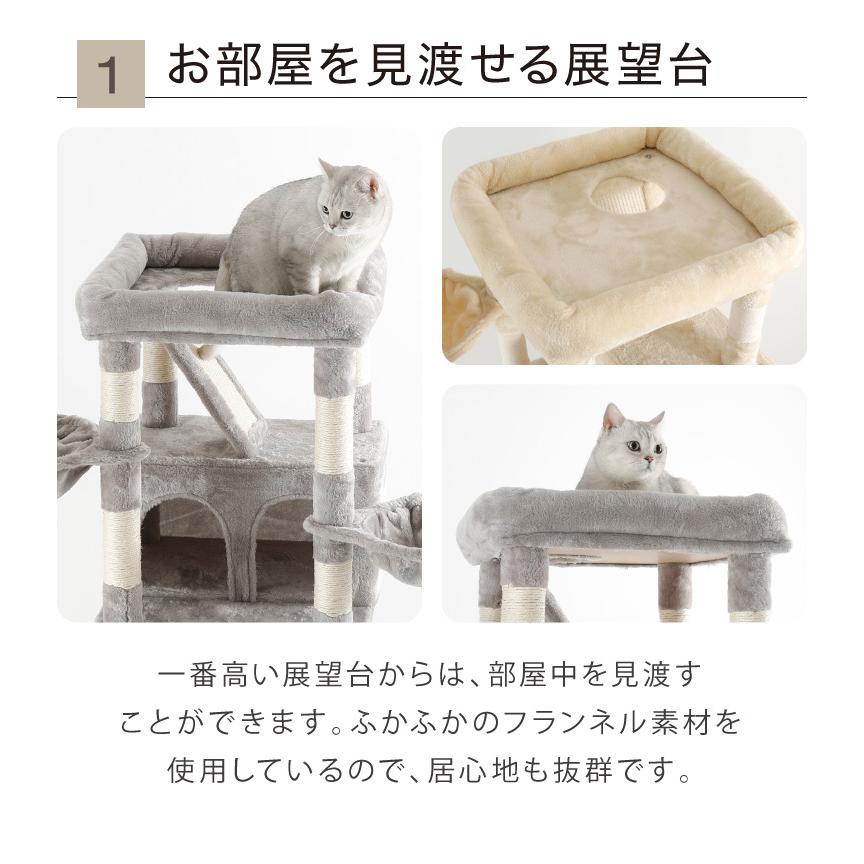 1 お部屋を見渡せる展望台

一番高い展望台からは、部屋中を見渡すことができます。ふかふかのフランネル素材を使用しているので、居心地も抜群です。