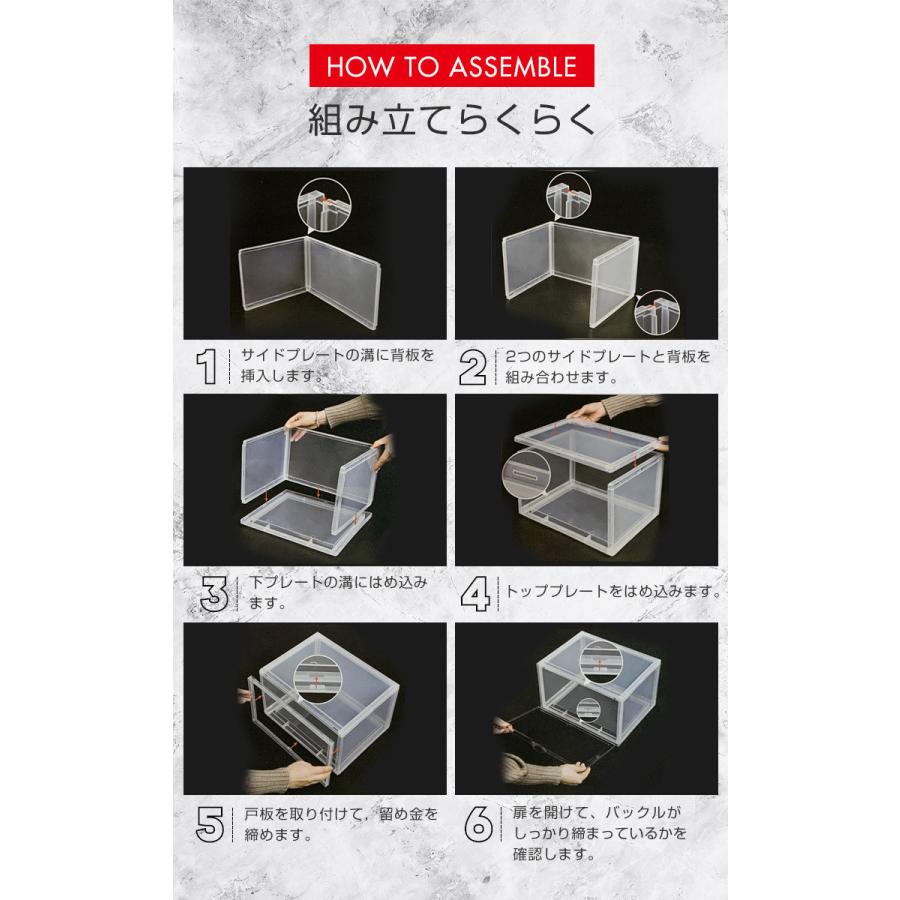 HOW TO ASSEMBLE

組み立てらくらく

1 サイドプレートの溝に背板を挿入します。

2 2つのサイドプレートと背板を組み合わせます。

3 下プレートの溝にはめ込みます。

4 トッププレートをはめ込みます。

5 戸板を取り付けて，留め金を締めます。

6 扉を開けて、バックルがしっかり締まっているかを確認します。