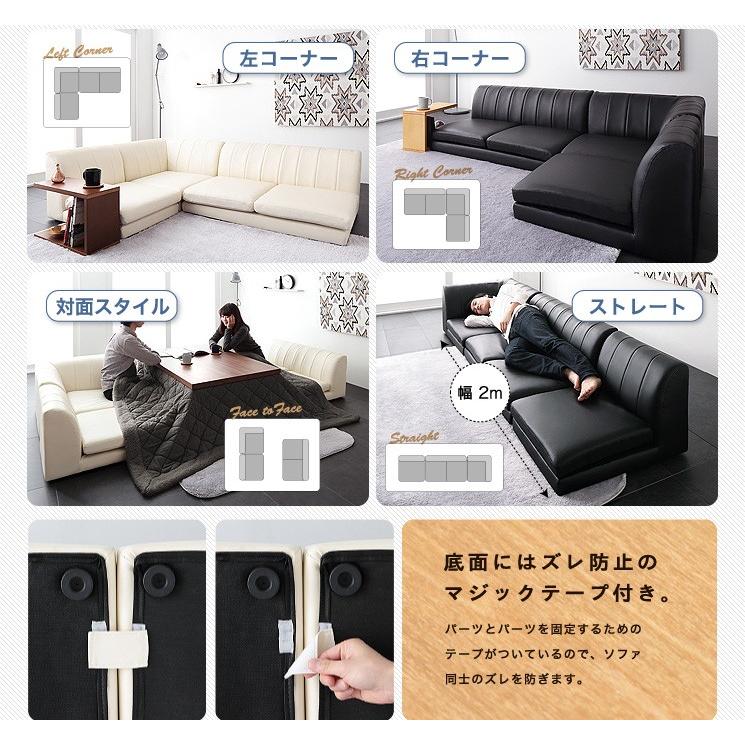 Left Corner

左コーナー

右コーナー

Right Corner

対面スタイル

Face to Face

ストレート

幅 2m

Straight

底面にはズレ防止のマジックテープ付き。

パーツとパーツを固定するためのテープがついているので、ソファ同士のズレを防ぎます。