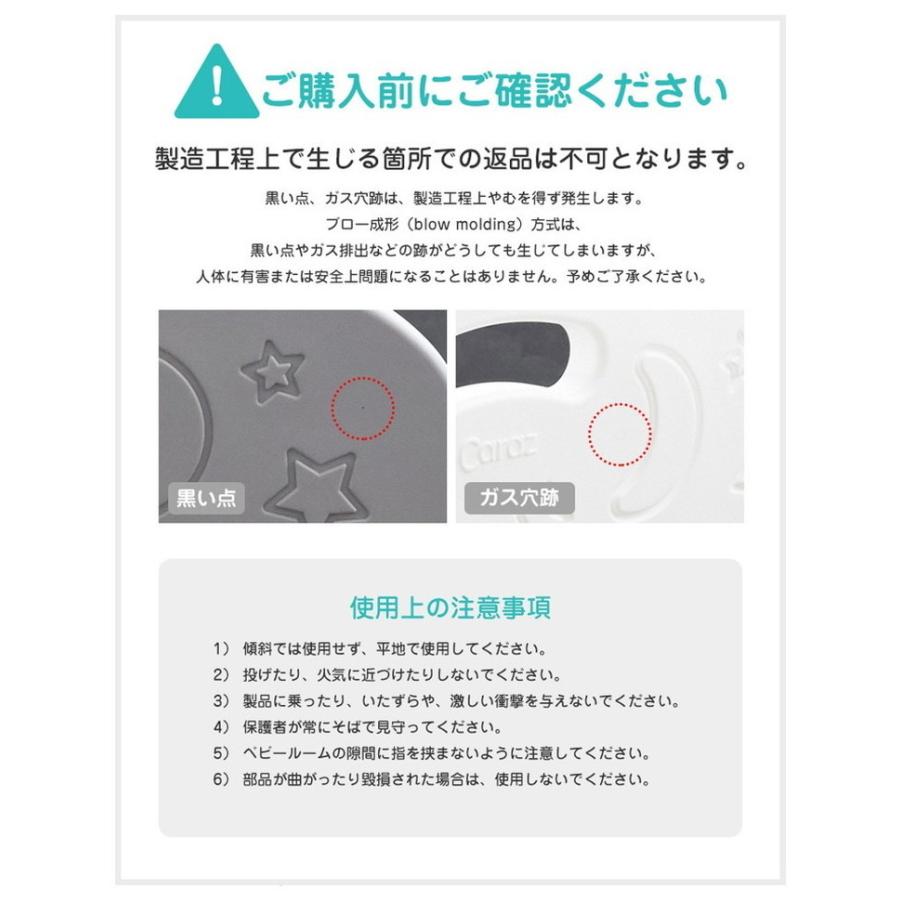 ご購入前にご確認ください

製造工程上で生じる箇所での返品は不可となります。

黒い点、ガス穴跡は、製造工程上やむを得ず発生します。
ブロー成形（blow molding）方式は、
黒い点やガス排出などの跡がどうしても生じてしまいますが、
人体に有害または安全上問題になることはありません。予めご了承ください。

黒い点

Caraz

ガス穴跡

使用上の注意事項

1） 傾斜では使用せず、平地で使用してください。
2） 投げたり、火気に近づけたりしないでください。
3） 製品に乗ったり、いたずらや、激しい衝撃を与えないでください。
4） 保護者が常にそばで見守ってください。
5） ベビールームの隙間に指を挟まないように注意してください。
6） 部品が曲がったり毀損された場合は、使用しないでください。