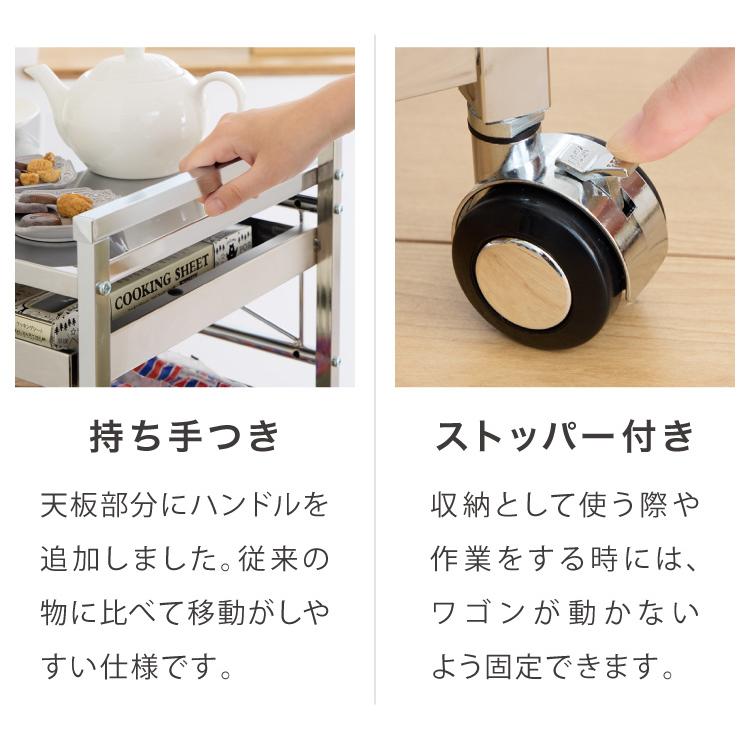 COOKING SHEET

持ち手つき

天板部分にハンドルを追加しました。従来の物に比べて移動がしやすい仕様です。

ストッパー付き

収納として使う際や作業をする時には、ワゴンが動かないよう固定できます。