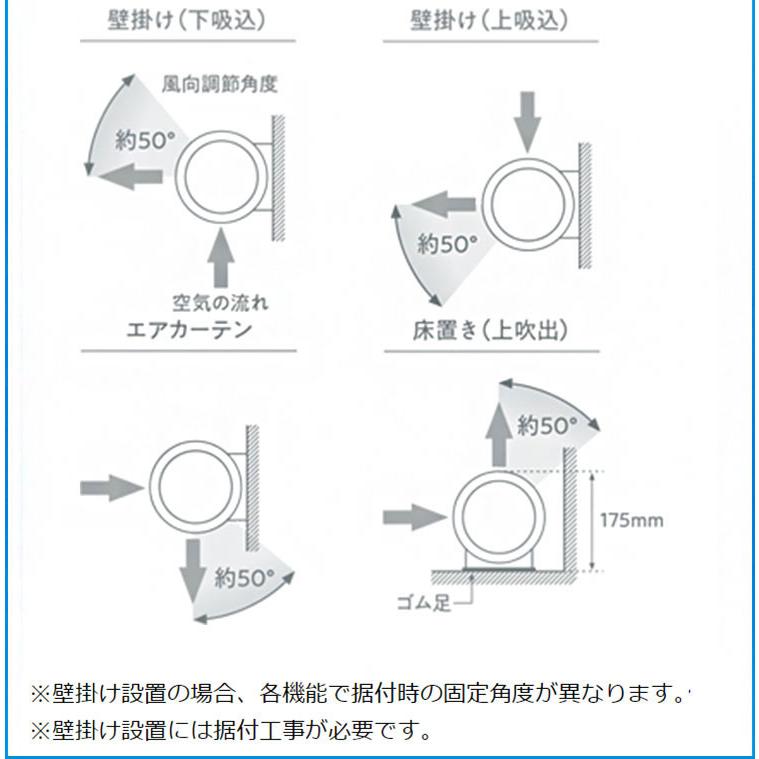 壁掛け(下吸込)

風向調節角度

約50°

空気の流れ

壁掛け(上吸込)

約50°

エアカーテン

約50°

床置き(上吹出)

約50°

175mm

ゴム足

※壁掛け設置の場合、各機能で据付時の固定角度が異なります。

※壁掛け設置には据付工事が必要です。