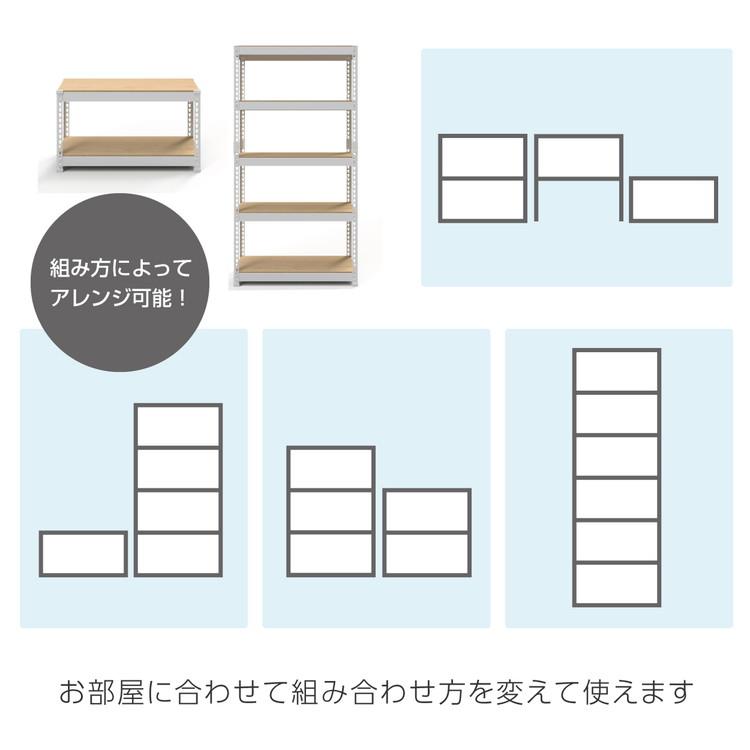 組み方によって
アレンジ可能！

お部屋に合わせて組み合わせ方を変えて使えます