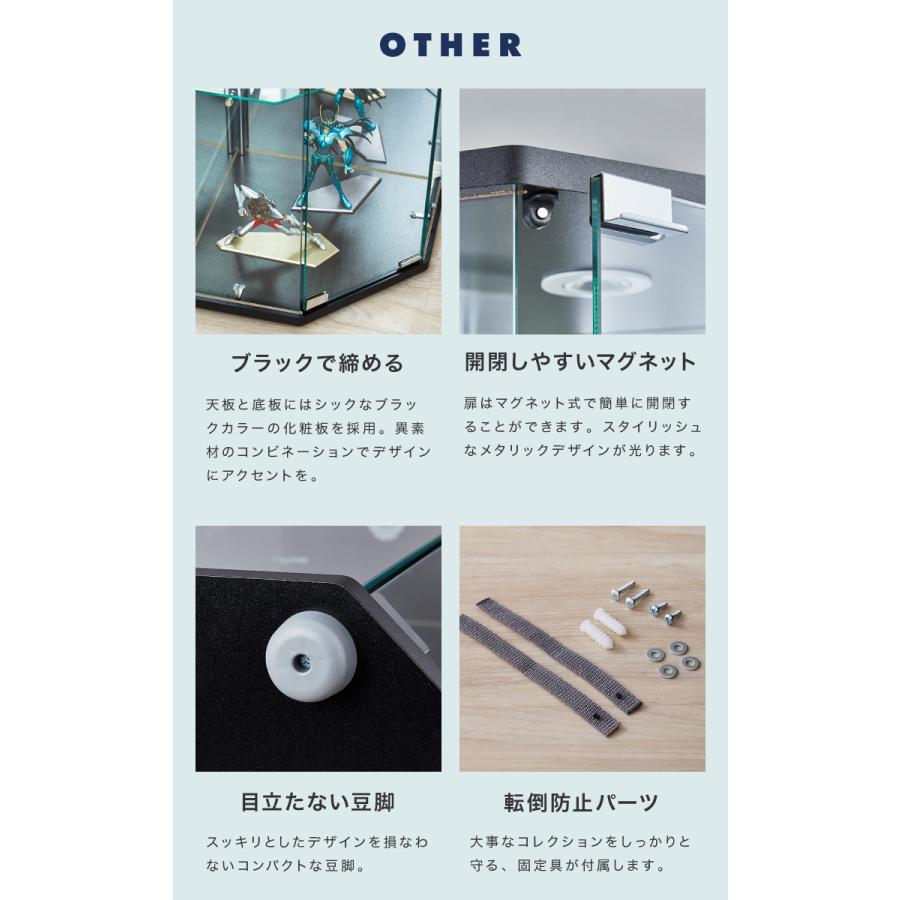 OTHER

ブラックで締める

天板と底板にはシックなブラックカラーの化粧板を採用。異素材のコンビネーションでデザインにアクセントを。

開閉しやすいマグネット

扉はマグネット式で簡単に開閉することができます。スタイリッシュなメタリックデザインが光ります。

目立たない豆脚

スッキリとしたデザインを損なわないコンパクトな豆脚。

転倒防止パーツ

大事なコレクションをしっかりと守る、固定具が付属します。