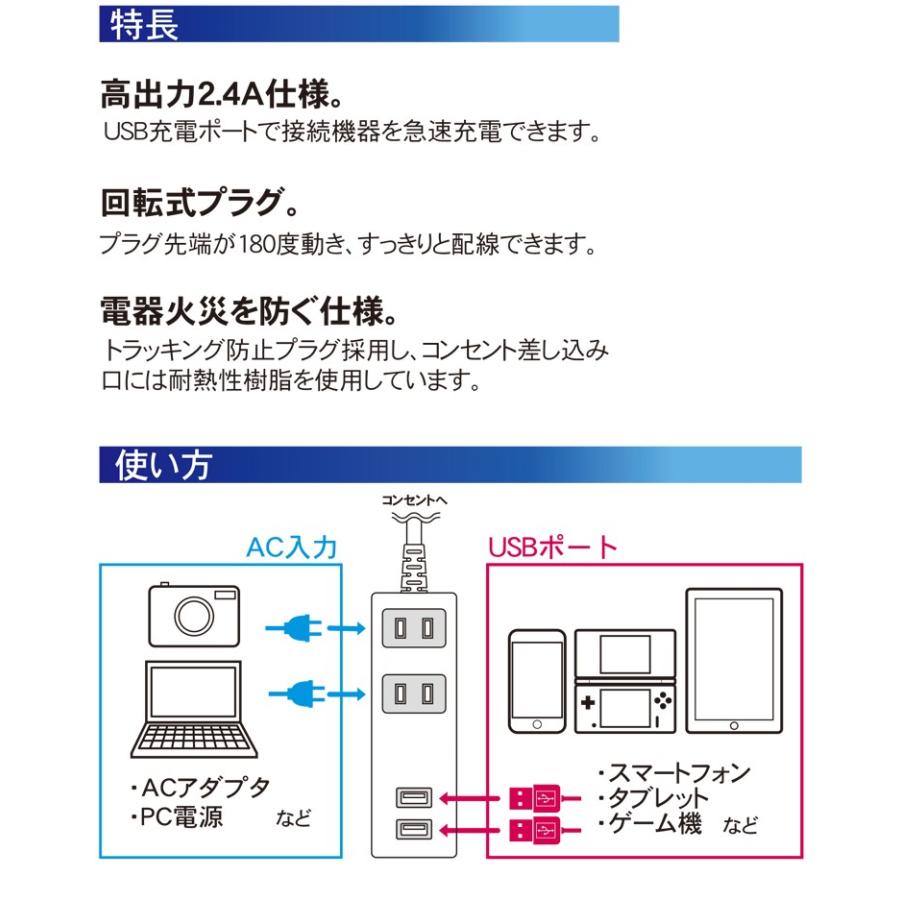 特長

高出力2.4A仕様。
USB充電ポートで接続機器を急速充電できます。

回転式プラグ。
プラグ先端が180度動き、すっきりと配線できます。

電器火災を防ぐ仕様。
トラッキング防止プラグ採用し、コンセント差し込み口には耐熱性樹脂を使用しています。

使い方

コンセントへ

AC入力

・ACアダプタ
・PC電源　など

USBポート

・スマートフォン
・タブレット
・ゲーム機　など