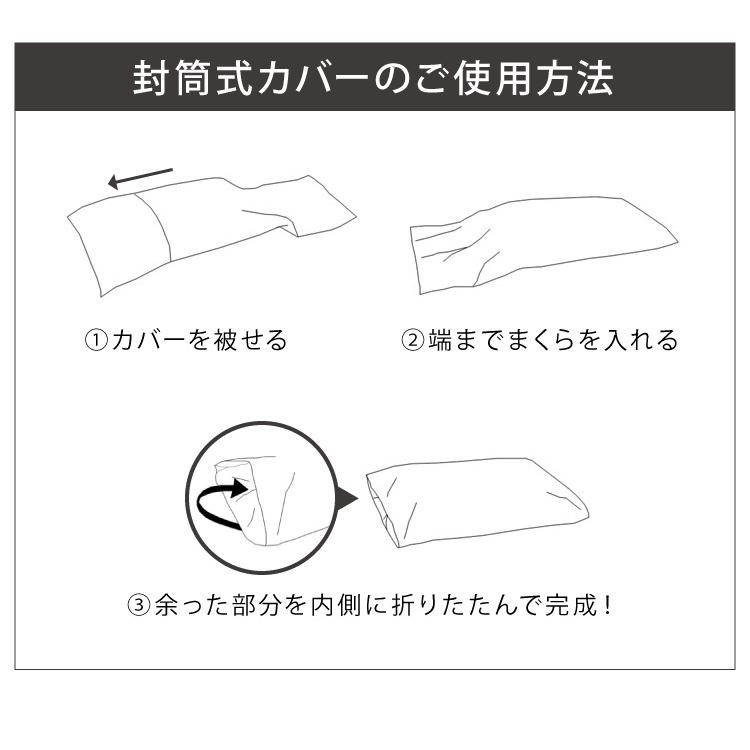 封筒式カバーのご使用方法

①カバーを被せる

②端までまくらを入れる

③余った部分を内側に折りたたんで完成！