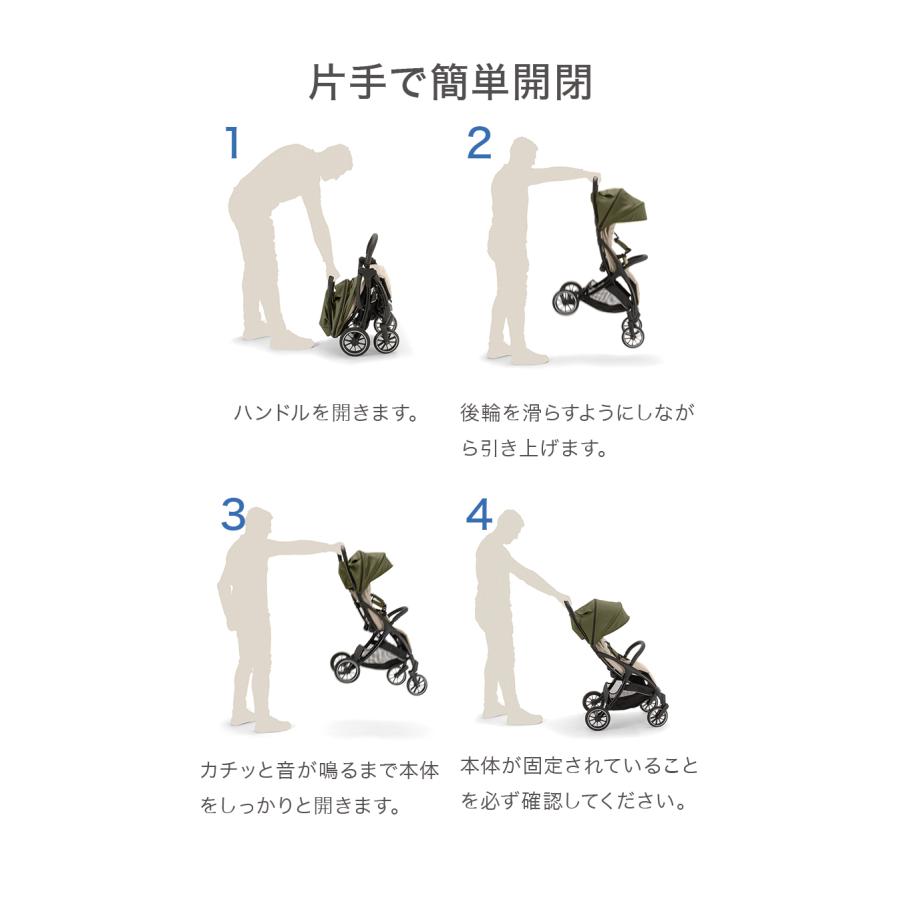 片手で簡単開閉

1

ハンドルを開きます。

2

後輪を滑らすようにしながら引き上げます。

3

カチッと音が鳴るまで本体をしっかりと開きます。

4

本体が固定されていることを必ず確認してください。