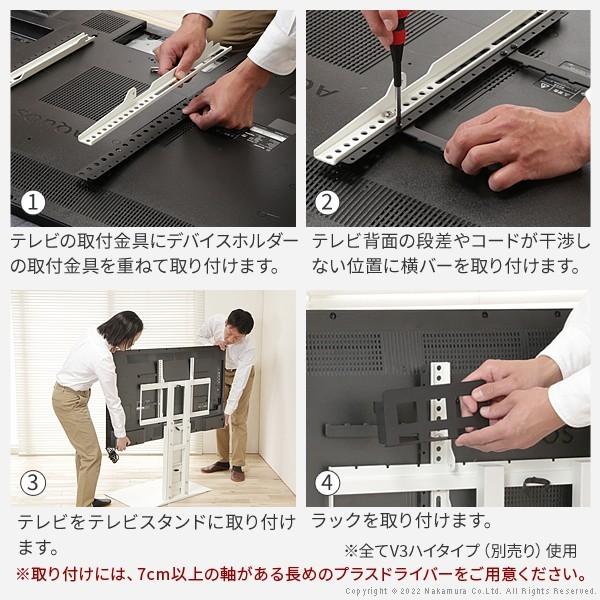 1

テレビの取付金具にデバイスホルダーの取付金具を重ねて取り付けます。

2

テレビ背面の段差やコードが干渉しない位置に横バーを取り付けます。

3

テレビをテレビスタンドに取り付けます。

4

ラックを取り付けます。

※全てV3ハイタイプ（別売り）使用

※取り付けには、7cm以上の軸がある長めのプラスドライバーをご用意ください。

Copyright © 2022 Nakamura Co.Ltd. All Rights Reserved.