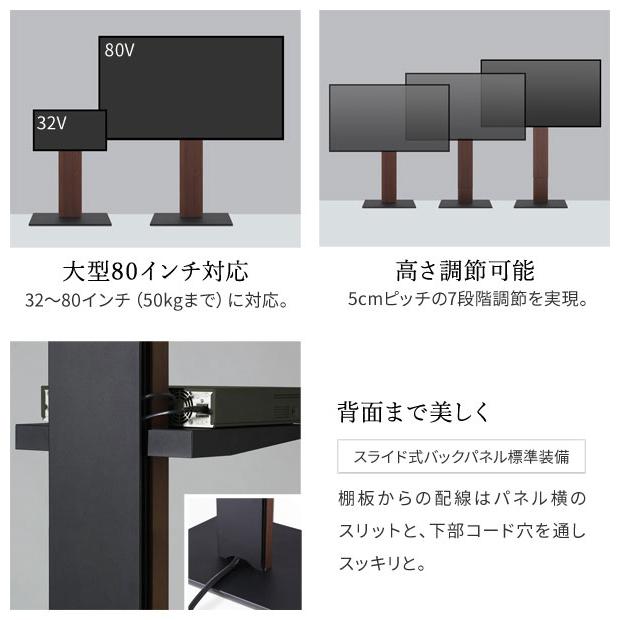 80V

32V

大型80インチ対応
32〜80インチ（50kgまで）に対応。

高さ調節可能
5cmピッチの7段階調節を実現。

背面まで美しく

スライド式バックパネル標準装備

棚板からの配線はパネル横のスリットと、下部コード穴を通しスッキリと。