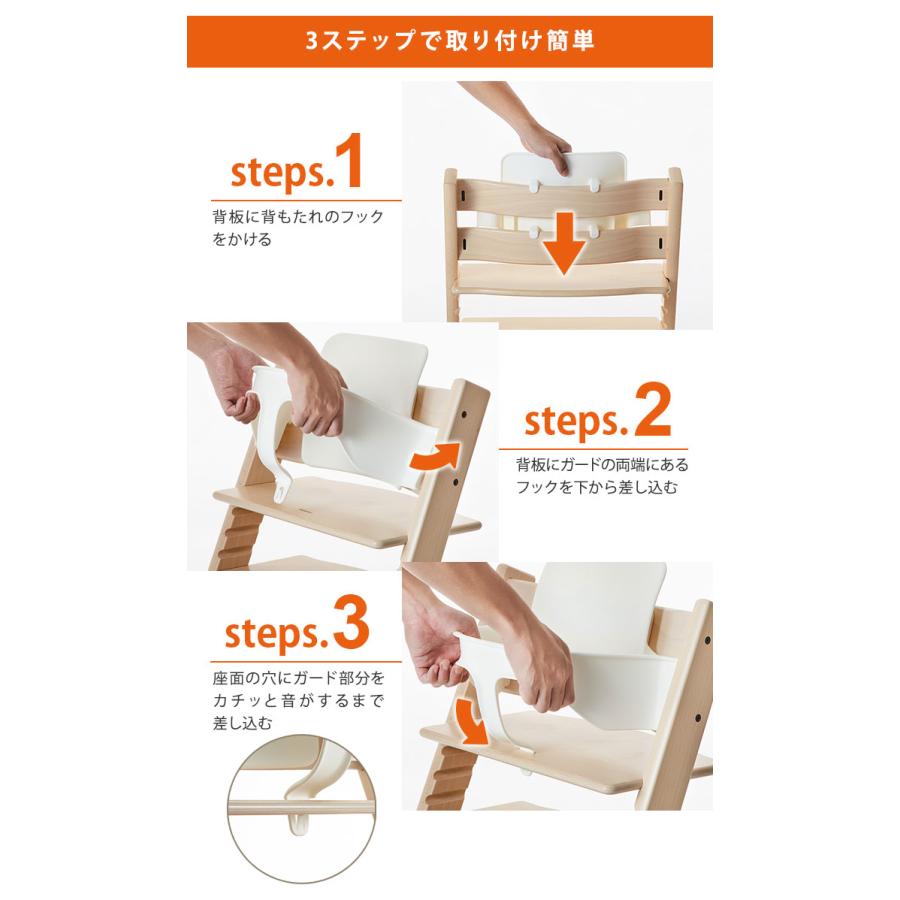 3ステップで取り付け簡単

steps.1

背板に背もたれのフックをかける

steps.2

背板にガードの両端にあるフックを下から差し込む

steps.3

座面の穴にガード部分をカチッと音がするまで差し込む