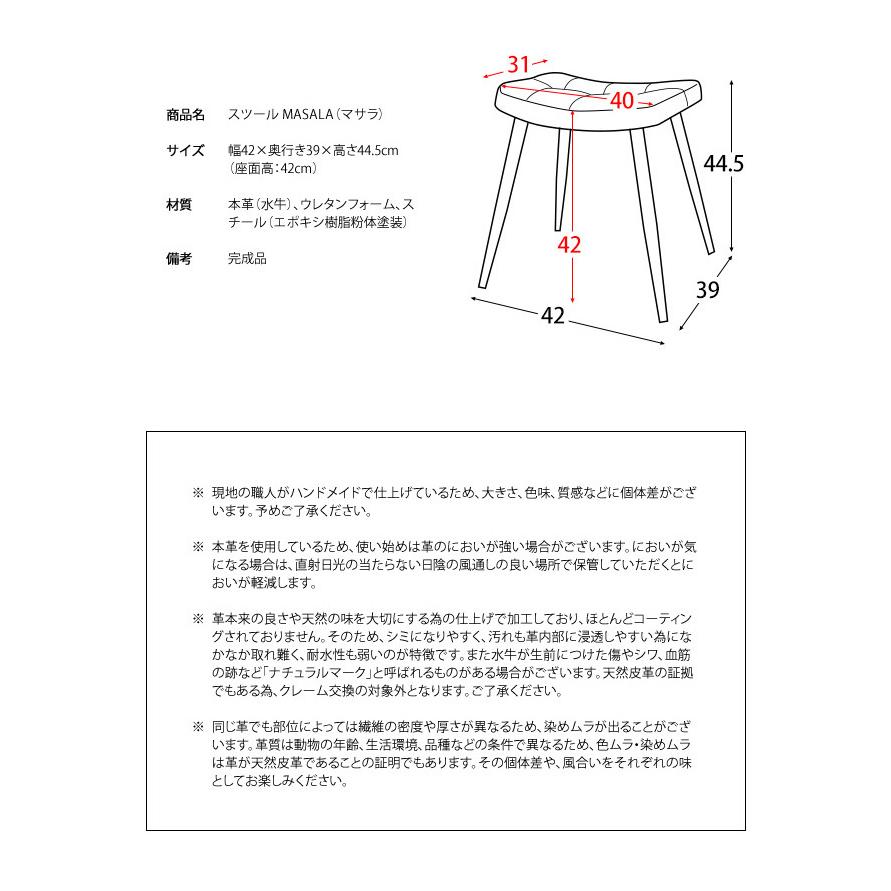 商品名　スツール MASALA（マサラ）

サイズ　幅42×奥行き39×高さ44.5cm（座面高：42cm）

材質　本革（水牛）、ウレタンフォーム、スチール（エポキシ樹脂粉体塗装）

備考　完成品

31
40
44.5
42
39
42

※ 現地の職人がハンドメイドで仕上げているため、大きさ、色味、質感などに個体差がございます。予めご了承ください。

※ 本革を使用しているため、使い始めは革のにおいが強い場合がございます。においが気になる場合は、直射日光の当たらない日陰の風通しの良い場所で保管していただくとにおいが軽減します。

※ 革本来の良さや天然の味を大切にする為の仕上げで加工しており、ほとんどコーティングされておりません。そのため、シミになりやすく、汚れも革内部に浸透しやすい為になかなか取れ難く、耐水性も弱いのが特徴です。また水牛が生前につけた傷やシワ、血筋の跡など「ナチュラルマーク」と呼ばれるものがある場合がございます。天然皮革の証拠でもある為、クレーム交換の対象外となります。ご了承ください。

※ 同じ革でも部位によっては繊維の密度や厚さが異なるため、染めムラが出ることがございます。革質は動物の年齢、生活環境、品種などの条件で異なるため、色ムラ・染めムラは革が天然皮革であることの証明でもあります。その個体差や、風合いをそれぞれの味としてお楽しみください。