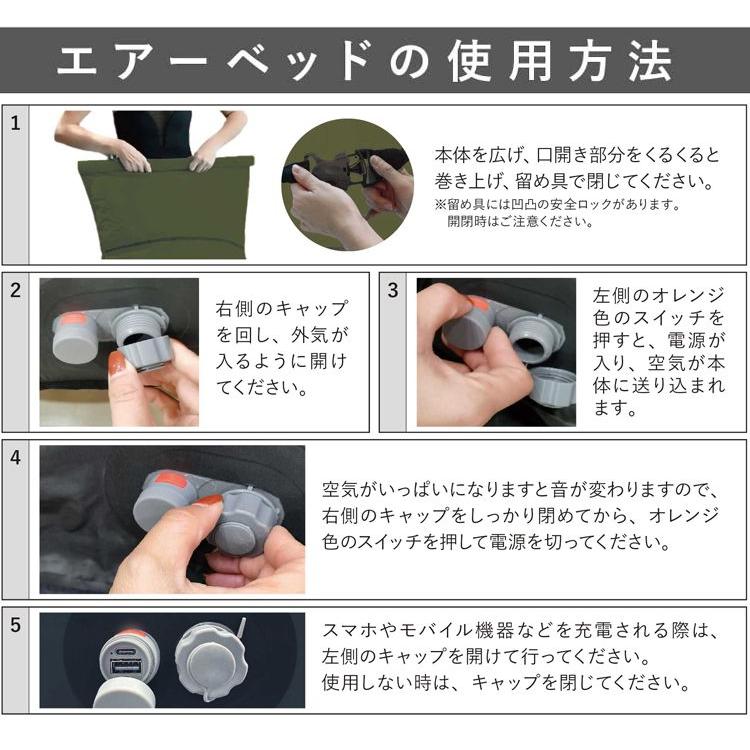 エアーベッドの使用方法

1

本体を広げ、口開き部分をくるくると巻き上げ、留め具で閉じてください。
※留め具には凹凸の安全ロックがあります。開閉時はご注意ください。

2

右側のキャップを回し、外気が入るように開けてください。

3

左側のオレンジ色のスイッチを押すと、電源が入り、空気が本体に送り込まれます。

4

空気がいっぱいになりますと音が変わりますので、右側のキャップをしっかり閉めてから、オレンジ色のスイッチを押して電源を切ってください。

5

スマホやモバイル機器などを充電される際は、左側のキャップを開けて行ってください。
使用しない時は、キャップを閉じてください。