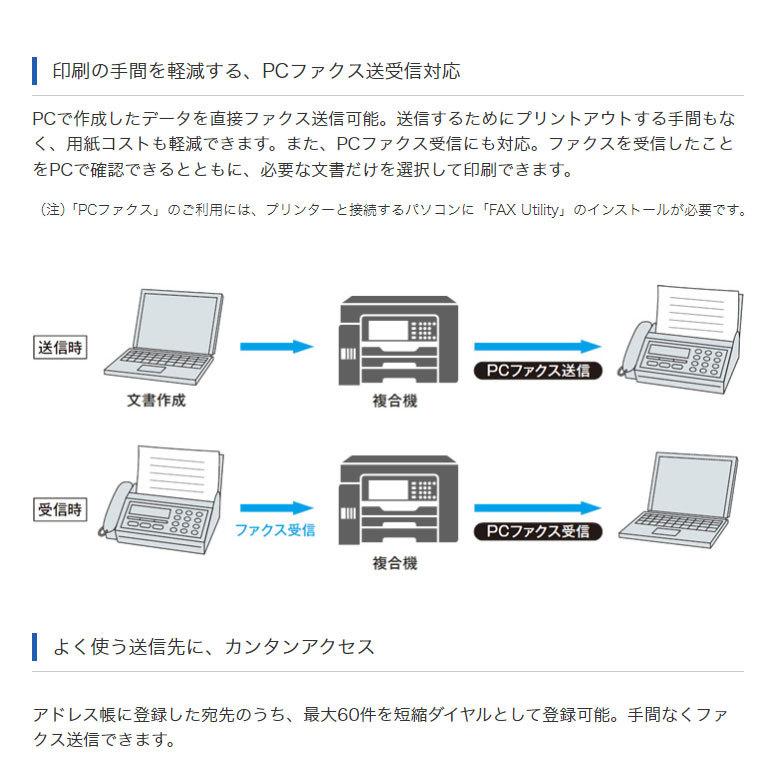 印刷の手間を軽減する、PCファクス送受信対応

PCで作成したデータを直接ファクス送信可能。送信するためにプリントアウトする手間もなく、用紙コストも軽減できます。また、PCファクス受信にも対応。ファクスを受信したことをPCで確認できるとともに、必要な文書だけを選択して印刷できます。

（注）「PCファクス」のご利用には、プリンターと接続するパソコンに「FAX Utility」のインストールが必要です。

送信時

文書作成

複合機

PCファクス送信

受信時

ファクス受信

複合機

PCファクス受信

よく使う送信先に、カンタンアクセス

アドレス帳に登録した宛先のうち、最大60件を短縮ダイヤルとして登録可能。手間なくファクス送信できます。