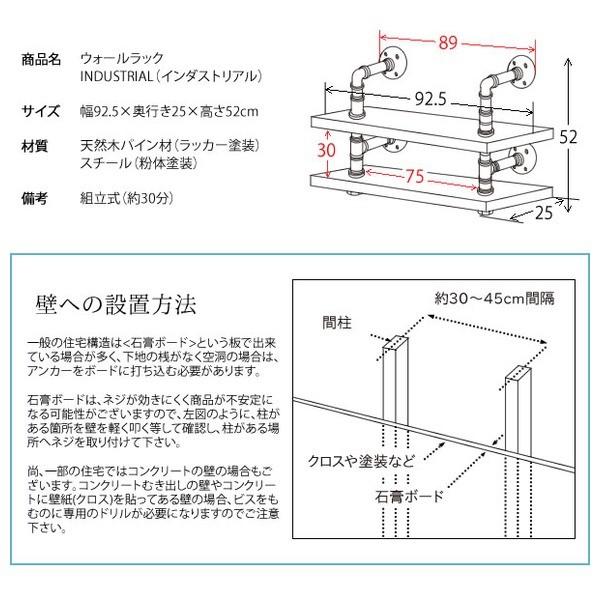 商品名　ウォールラック INDUSTRIAL（インダストリアル）

サイズ　幅92.5×奥行き25×高さ52cm

材質　天然木パイン材（ラッカー塗装） スチール（粉体塗装）

備考　組立式（約30分）

89

92.5

52

30

75

25

壁への設置方法

一般の住宅構造は<石膏ボード>という板で出来ている場合が多く、下地の桟がなく空洞の場合は、アンカーをボードに打ち込む必要があります。

石膏ボードは、ネジが効きにくく商品が不安定になる可能性がございますので、左図のように、柱がある箇所を壁を軽く叩く等して確認し、柱がある場所へネジを取り付けて下さい。

尚、一部の住宅ではコンクリートの壁の場合もございます。コンクリートむき出しの壁やコンクリートに壁紙(クロス)を貼ってある壁の場合、ビスをもむのに専用のドリルが必要になりますのでご注意下さい。

約30～45cm間隔

間柱

クロスや塗装など

石膏ボード