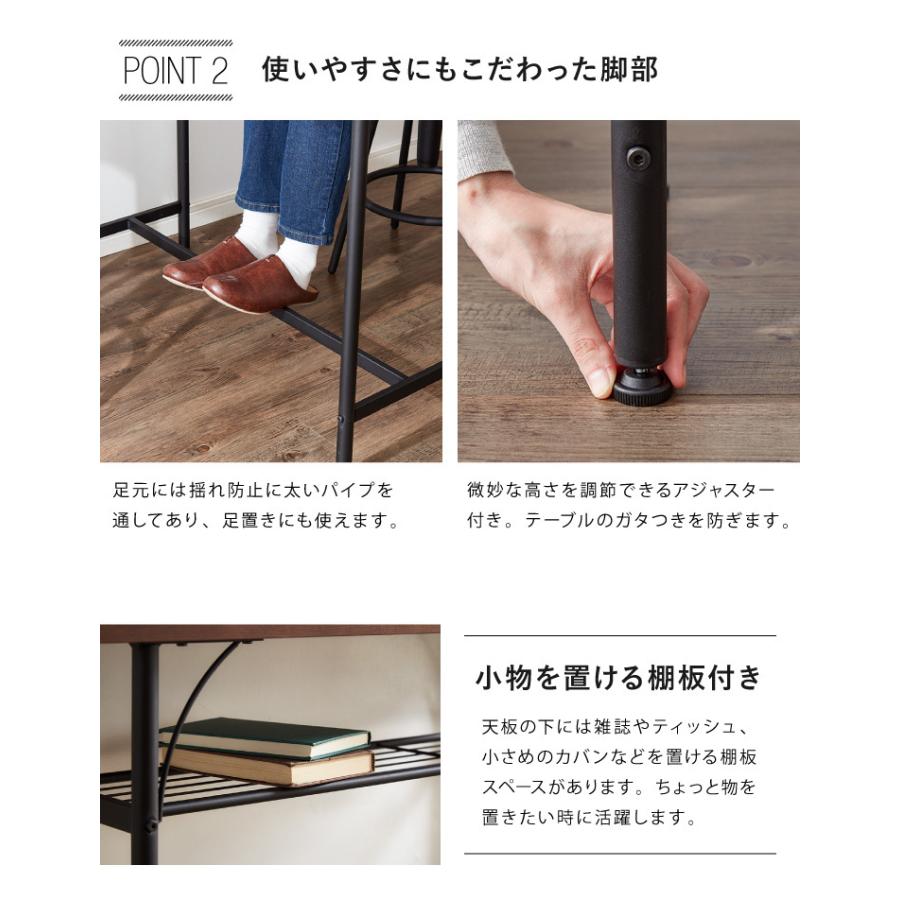 POINT 2 使いやすさにもこだわった脚部

足元には揺れ防止に太いパイプを通してあり、足置きにも使えます。

微妙な高さを調節できるアジャスター付き。テーブルのガタつきを防ぎます。

小物を置ける棚板付き

天板の下には雑誌やティッシュ、小さめのカバンなどを置ける棚板スペースがあります。ちょっと物を置きたい時に活躍します。