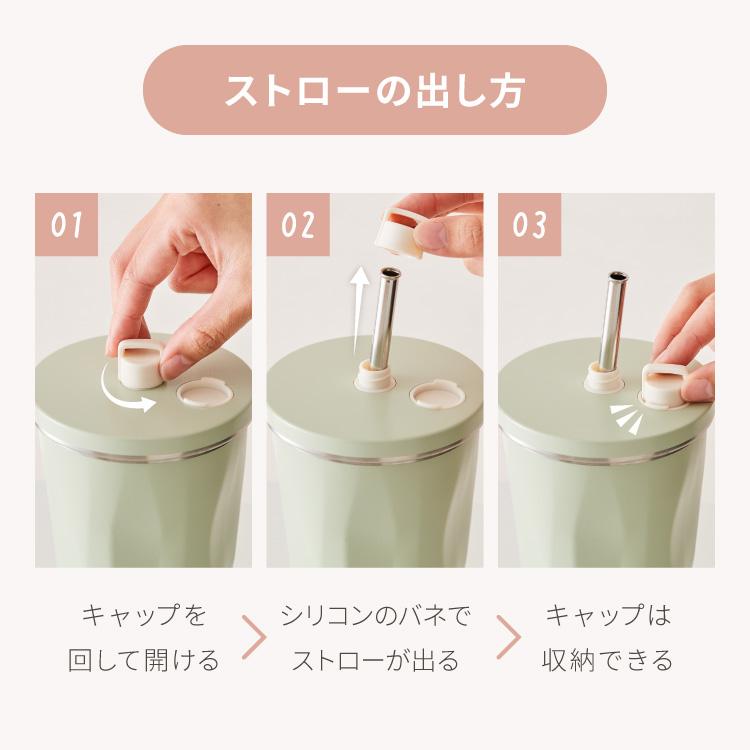 ストローの出し方

01

キャップを
回して開ける

02

シリコンのバネで
ストローが出る

03

キャップは
収納できる