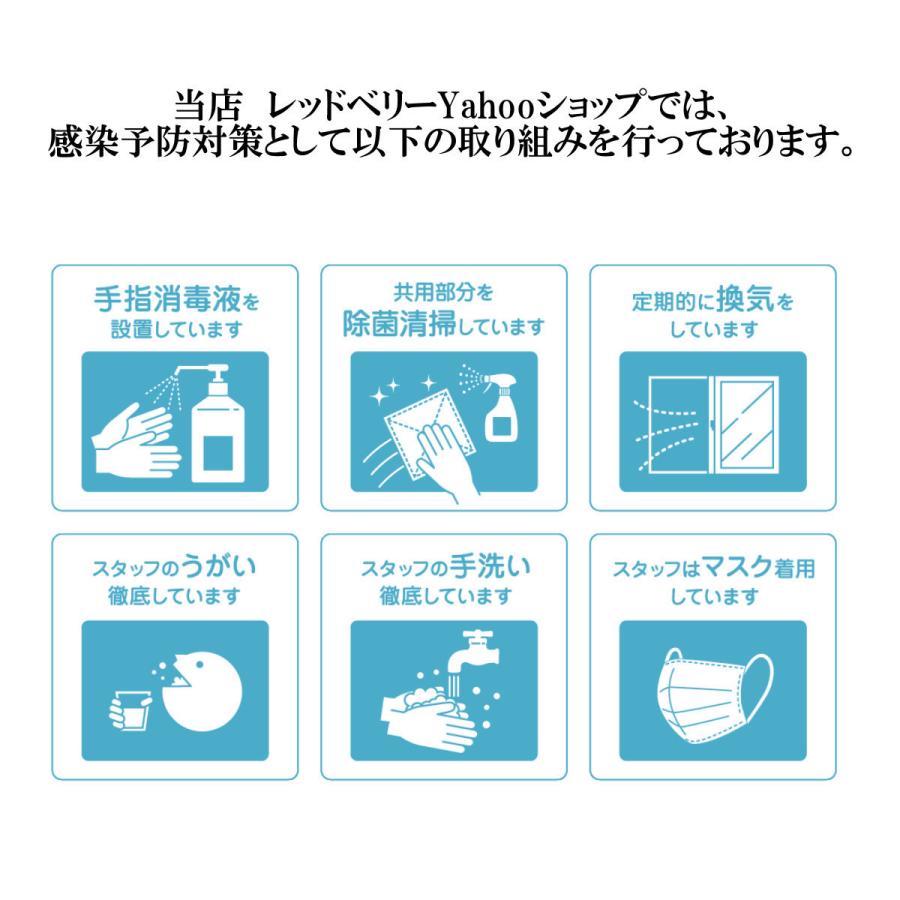 当店 レッドベリーYahooショップでは、
感染予防対策として以下の取り組みを行っております。

手指消毒液を
設置しています

共用部分を
除菌清掃しています

定期的に換気を
しています

スタッフのうがい
徹底しています

スタッフの手洗い
徹底しています

スタッフはマスク着用
しています