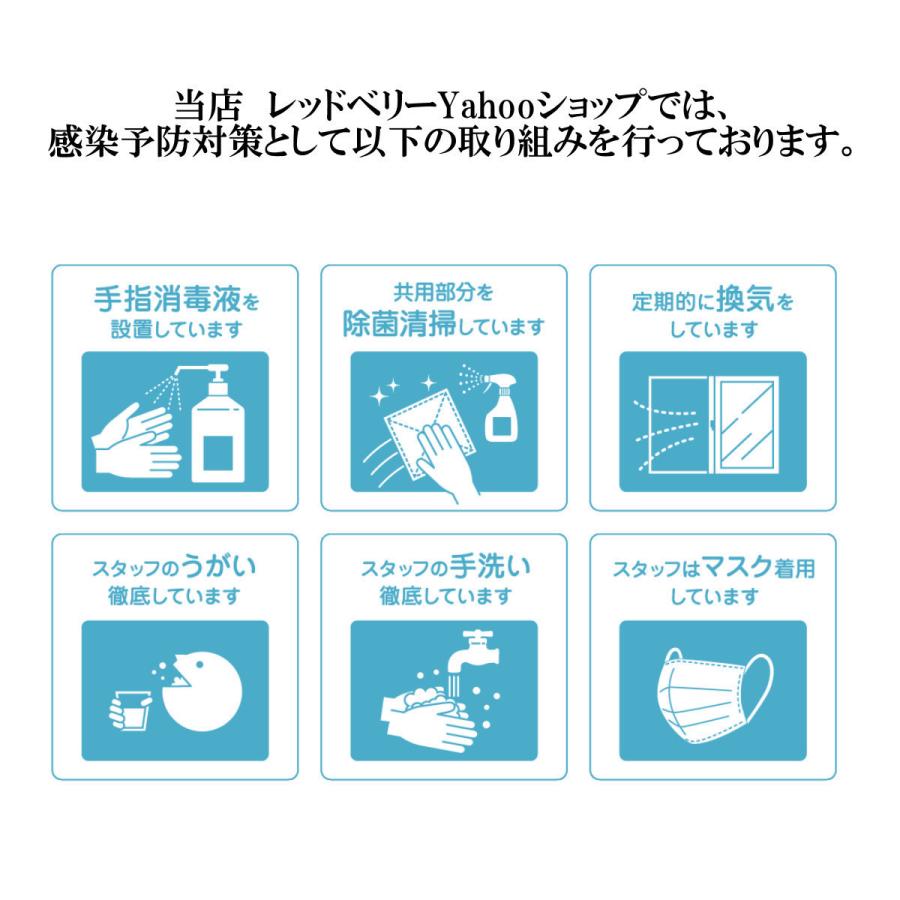 当店 レッドベリーYahooショップでは、
感染予防対策として以下の取り組みを行っております。

手指消毒液を
設置しています

共用部分を
除菌清掃しています

定期的に換気を
しています

スタッフのうがい
徹底しています

スタッフの手洗い
徹底しています

スタッフはマスク着用
しています