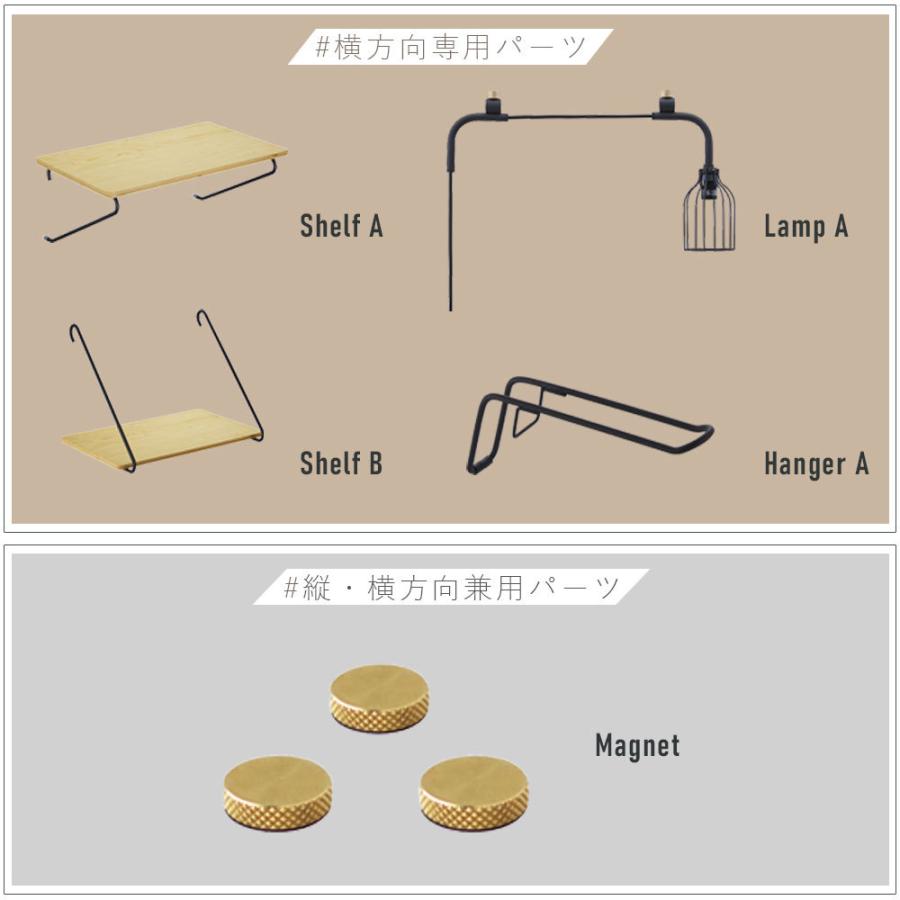 #横方向専用パーツ

Shelf A

Lamp A

Shelf B

Hanger A

#縦・横方向兼用パーツ

Magnet