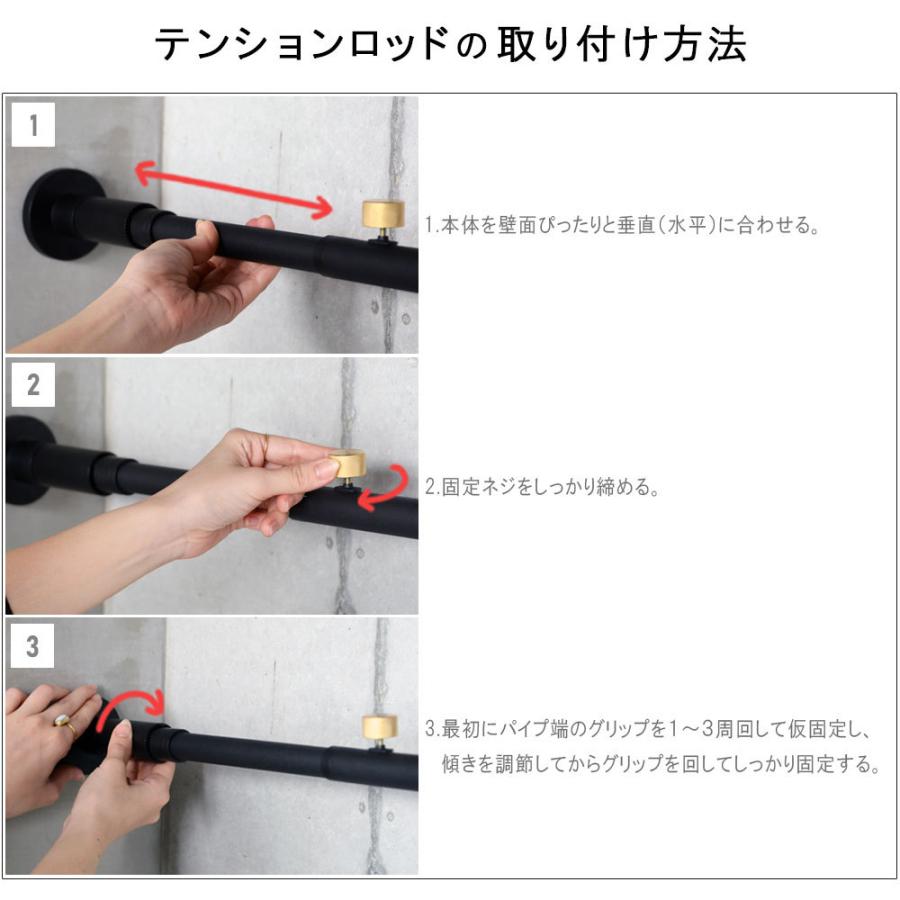 テンションロッドの取り付け方法

1

1.本体を壁面ぴったりと垂直(水平)に合わせる。

2

2.固定ネジをしっかり締める。

3

3.最初にパイプ端のグリップを1～3周回して仮固定し、傾きを調節してからグリップを回してしっかり固定する。