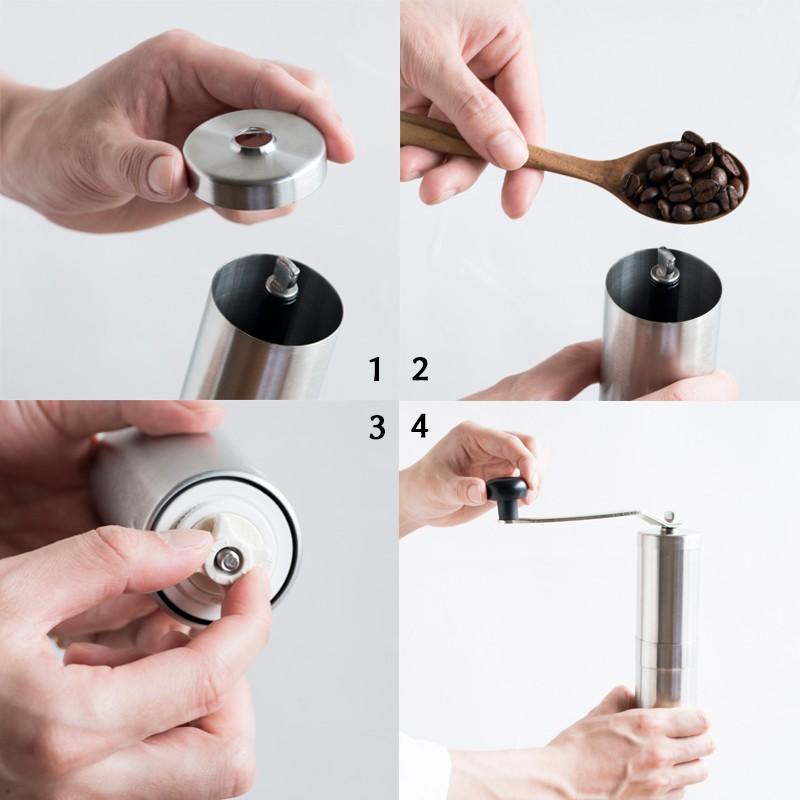 1 2

3 4