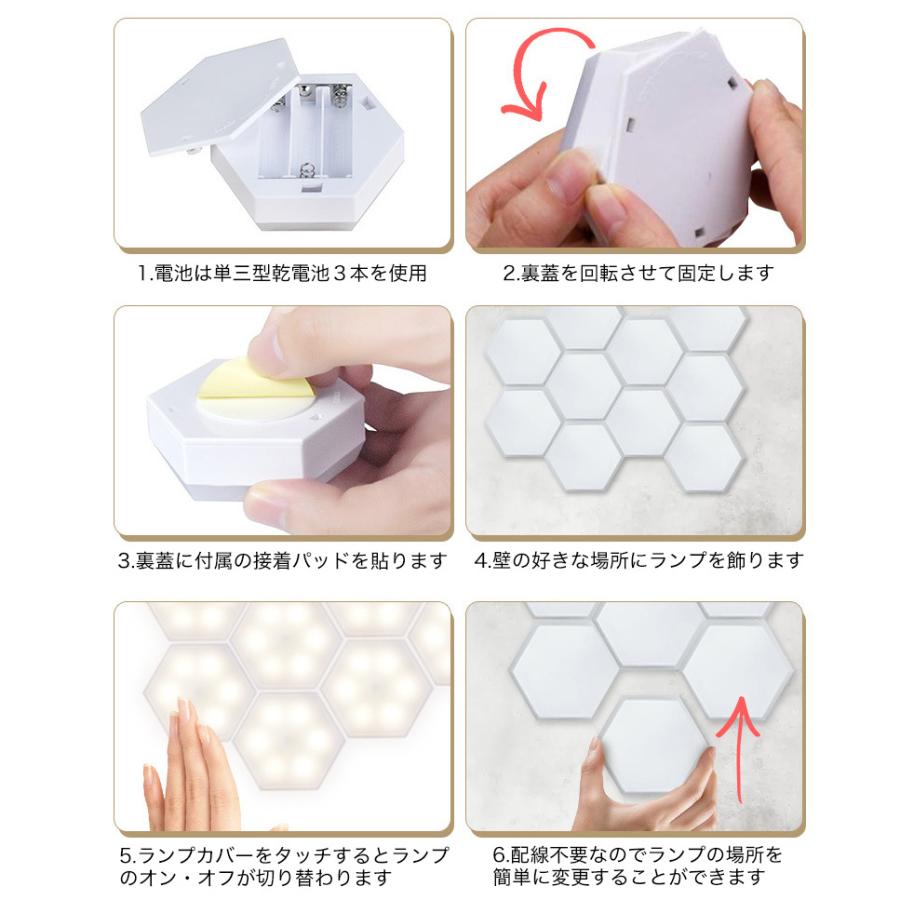 1.電池は単三型乾電池３本を使用

2.裏蓋を回転させて固定します

3.裏蓋に付属の接着パッドを貼ります

4.壁の好きな場所にランプを飾ります

5.ランプカバーをタッチするとランプのオン・オフが切り替わります

6.配線不要なのでランプの場所を簡単に変更することができます