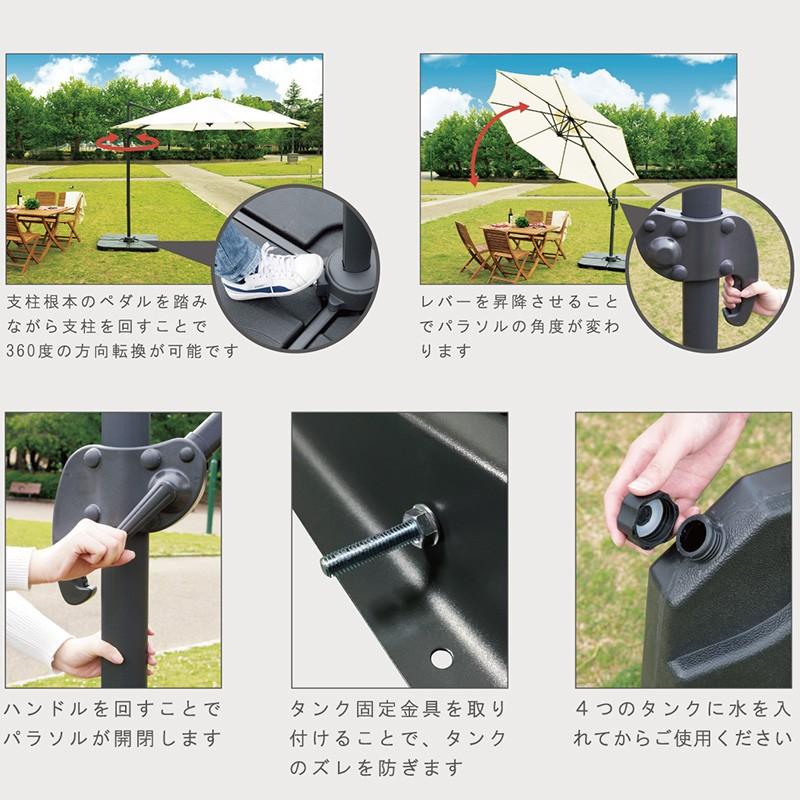 支柱根本のペダルを踏みながら支柱を回すことで360度の方向転換が可能です

レバーを昇降させることでパラソルの角度が変わります

ハンドルを回すことでパラソルが開閉します

タンク固定金具を取り付けることで、タンクのズレを防ぎます

4つのタンクに水を入れてからご使用ください