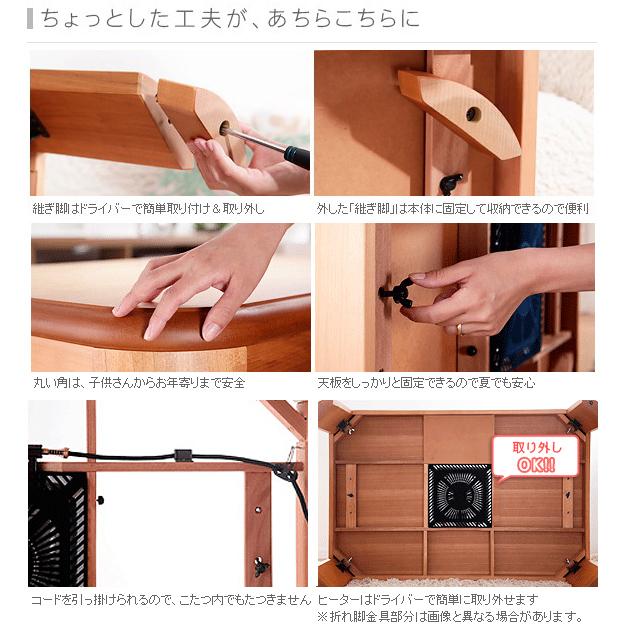 ちょっとした工夫が、あちらこちらに

継ぎ脚はドライバーで簡単取り付け＆取り外し

外した「継ぎ脚」は本体に固定して収納できるので便利

丸い角は、子供さんからお年寄りまで安全

天板をしっかりと固定できるので夏でも安心

コードを引っ掛けられるので、こたつ内でもたつきません

取り外し OK!!

ヒーターはドライバーで簡単に取り外せます
※折れ脚金具部分は画像と異なる場合があります。