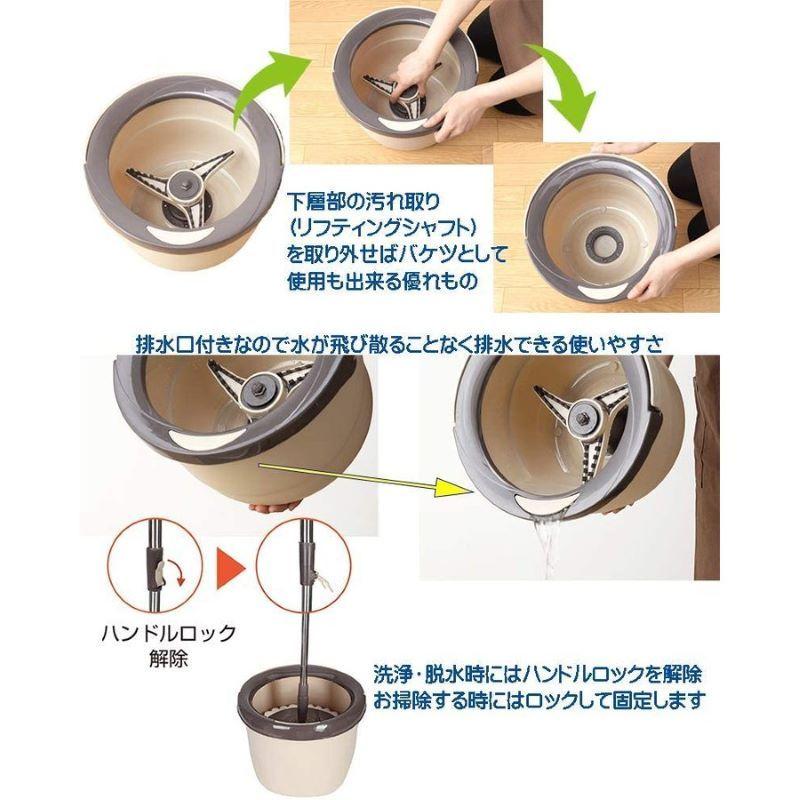 下層部の汚れ取り
(リフティングシャフト)
を取り外せばバケツとして
使用も出来る優れもの

排水口付きなので水が飛び散ることなく排水できる使いやすさ

ハンドルロック
解除

洗浄・脱水時にはハンドルロックを解除
お掃除する時にはロックして固定します