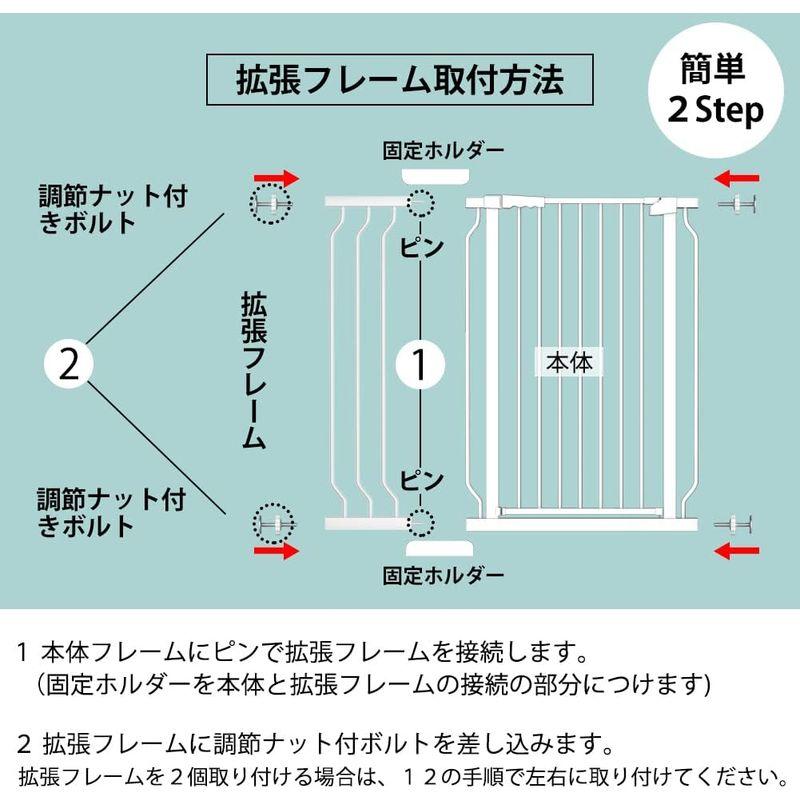 拡張フレーム取付方法

簡単
2 Step

固定ホルダー

調節ナット付きボルト

ピン

拡張フレーム

2

1

本体

ピン

調節ナット付きボルト

固定ホルダー

1 本体フレームにピンで拡張フレームを接続します。
（固定ホルダーを本体と拡張フレームの接続の部分につけます）

2 拡張フレームに調節ナット付ボルトを差し込みます。
拡張フレームを２個取り付ける場合は、１２の手順で左右に取り付けてください。